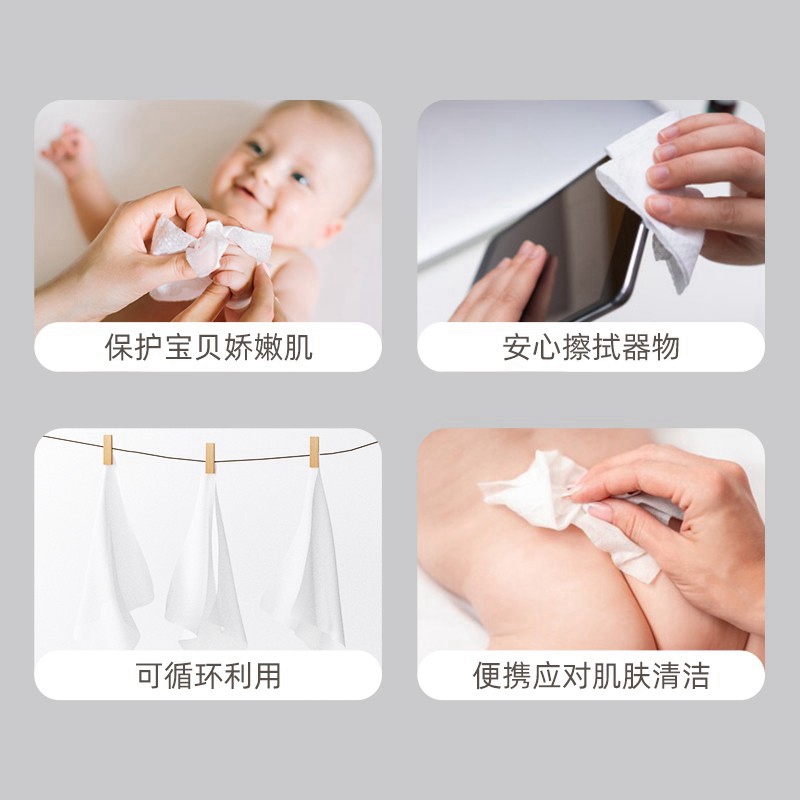 保护宝贝娇嫩肌

安心擦拭器物

可循环利用

便携应对肌肤清洁