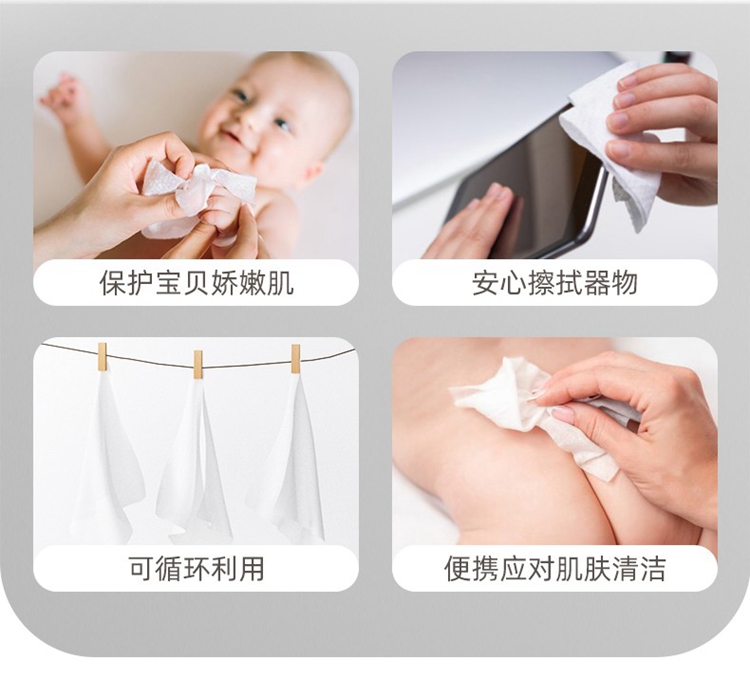 保护宝贝娇嫩肌

安心擦拭器物

可循环利用

便携应对肌肤清洁