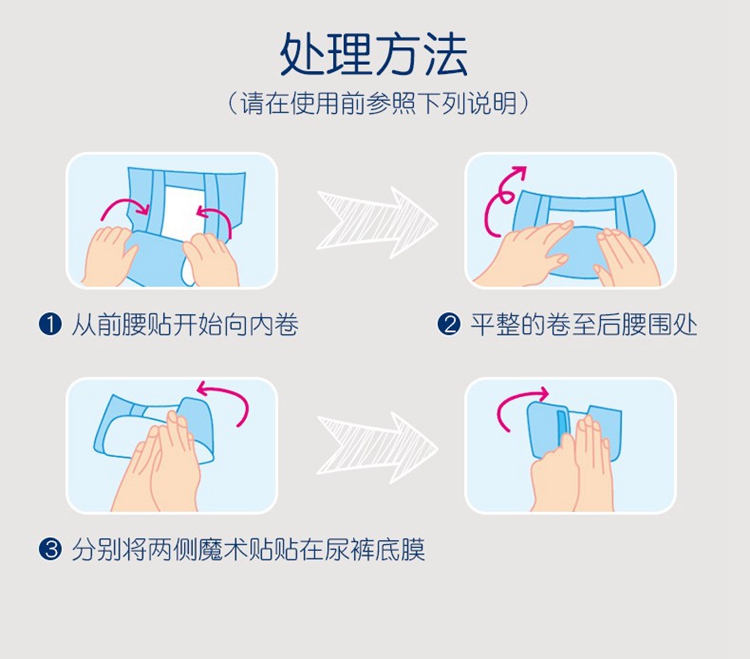 处理方法

（请在使用前参照下列说明）

❶ 从前腰贴开始向内卷

❷ 平整的卷至后腰围处

❸ 分别将两侧魔术贴贴在尿裤底膜