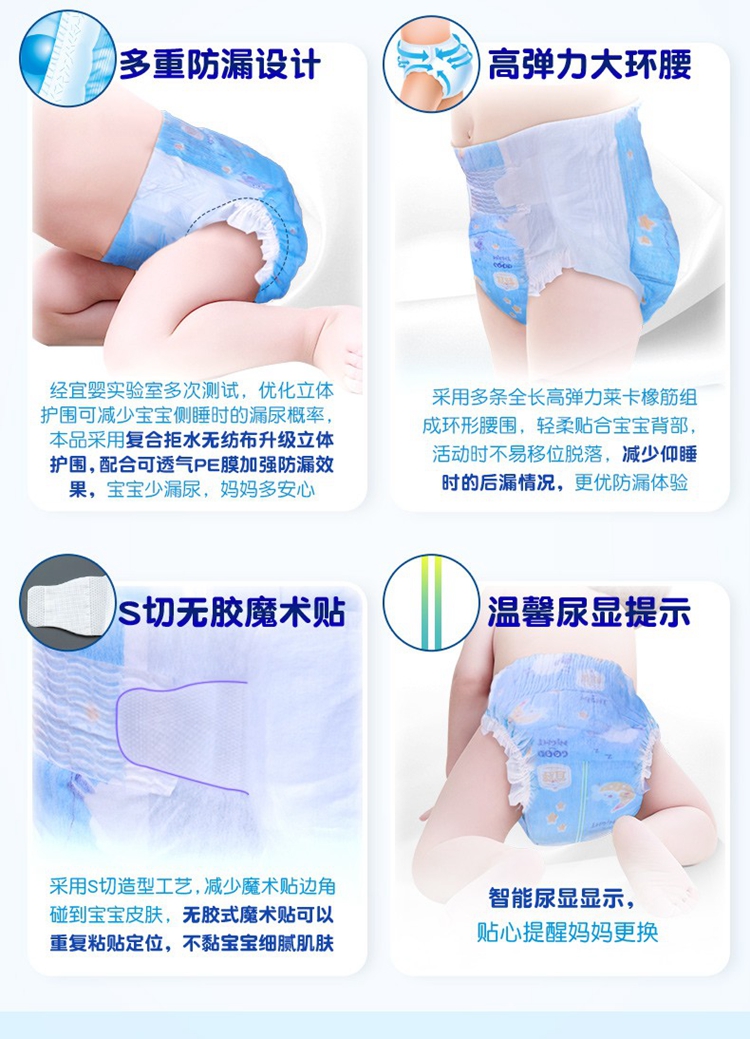 多重防漏设计

经宜婴实验室多次测试，优化立体护围可减少宝宝侧睡时的漏尿概率，本品采用复合拒水无纺布升级立体护围，配合可透气PE膜加强防漏效果，宝宝少漏尿，妈妈多安心

高弹力大环腰

采用多条全长高弹力莱卡橡筋组成环形腰围，轻柔贴合宝宝背部，活动时不易移位脱落，减少仰睡时的后漏情况，更优防漏体验

S切无胶魔术贴

采用S切造型工艺，减少魔术贴边角碰到宝宝皮肤，无胶式魔术贴可以重复粘贴定位，不黏宝宝细腻肌肤

温馨尿显提示

智能尿显显示，贴心提醒妈妈更换