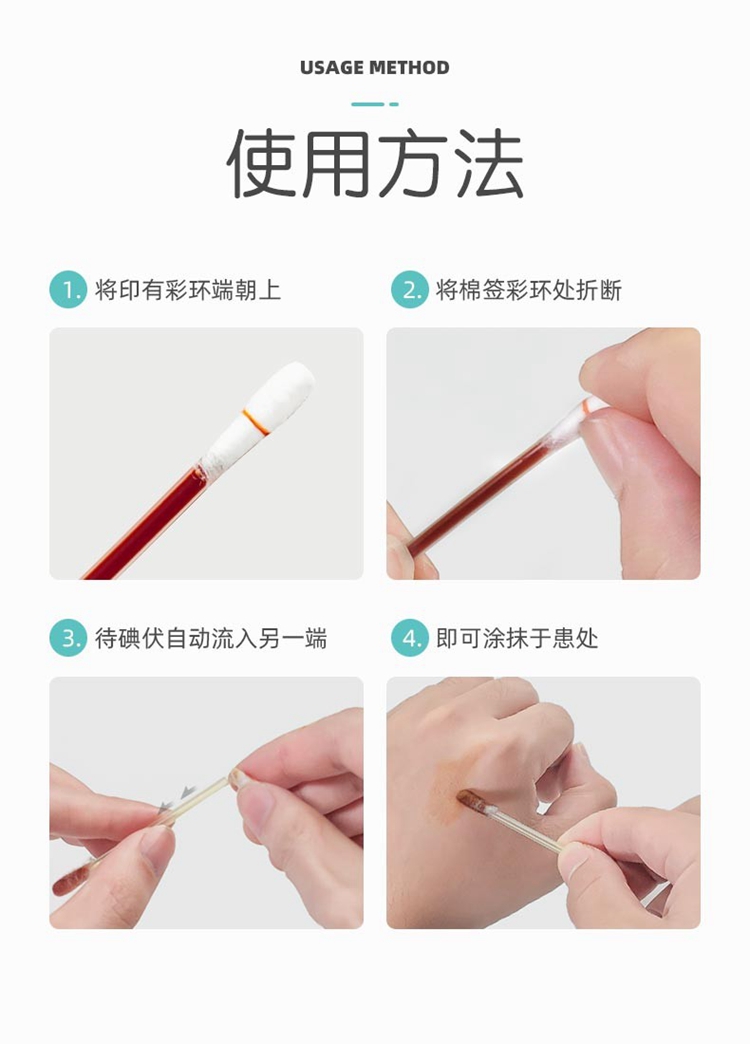 USAGE METHOD

使用方法

1. 将印有彩环端朝上

2. 将棉签彩环处折断

3. 待碘伏自动流入另一端

4. 即可涂抹于患处