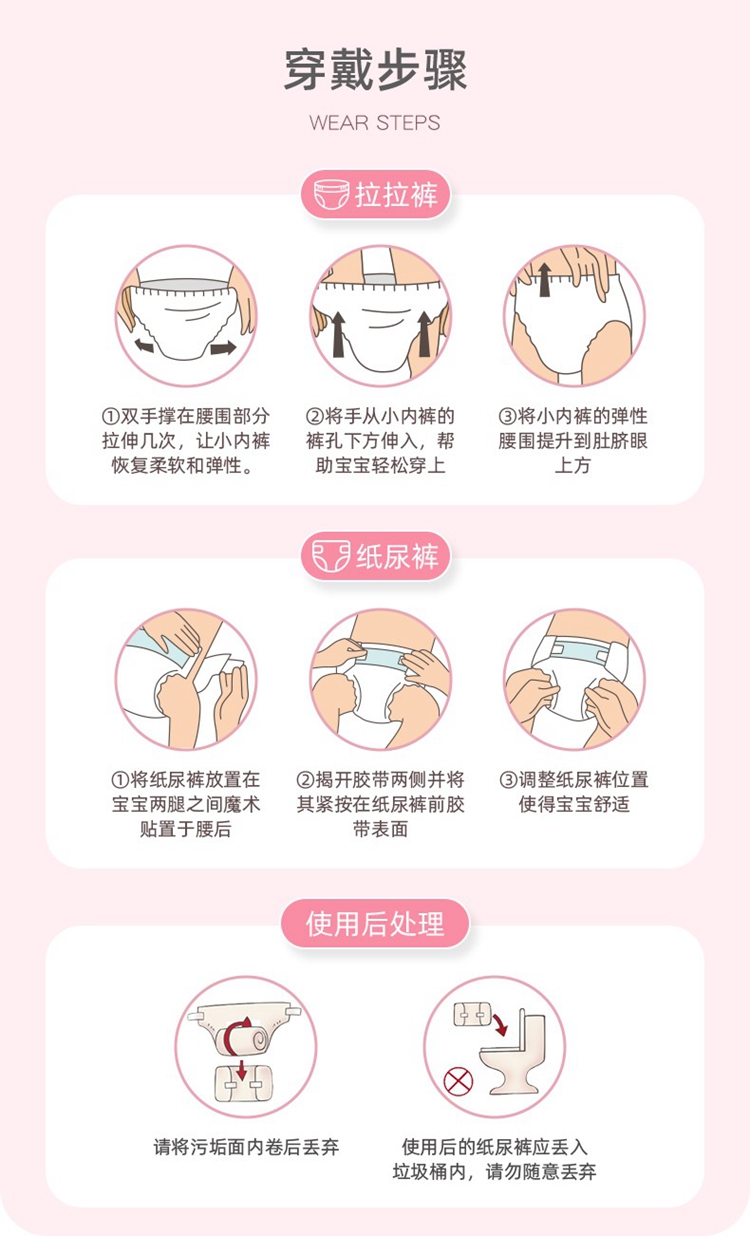 穿戴步骤

WEAR STEPS

拉拉裤

①双手撑在腰围部分拉伸几次，让小内裤恢复柔软和弹性。

②将手从小内裤的裤孔下方伸入，帮助宝宝轻松穿上

③将小内裤的弹性腰围提升到肚脐眼上方

纸尿裤

①将纸尿裤放置在宝宝两腿之间魔术贴置于腰后

②揭开胶带两侧并将其紧按在纸尿裤前胶带表面

③调整纸尿裤位置使得宝宝舒适

使用后处理

请将污垢面内卷后丢弃

使用后的纸尿裤应丢入垃圾桶内，请勿随意丢弃