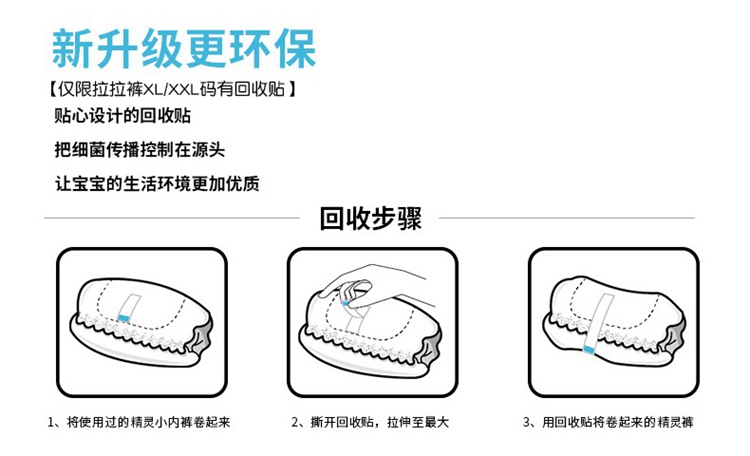 新升级更环保

【仅限拉拉裤XL/XXL码有回收贴】

贴心设计的回收贴

把细菌传播控制在源头

让宝宝的生活环境更加优质

回收步骤

1、将使用过的精灵小内裤卷起来

2、撕开回收贴，拉伸至最大

3、用回收贴将卷起来的精灵裤