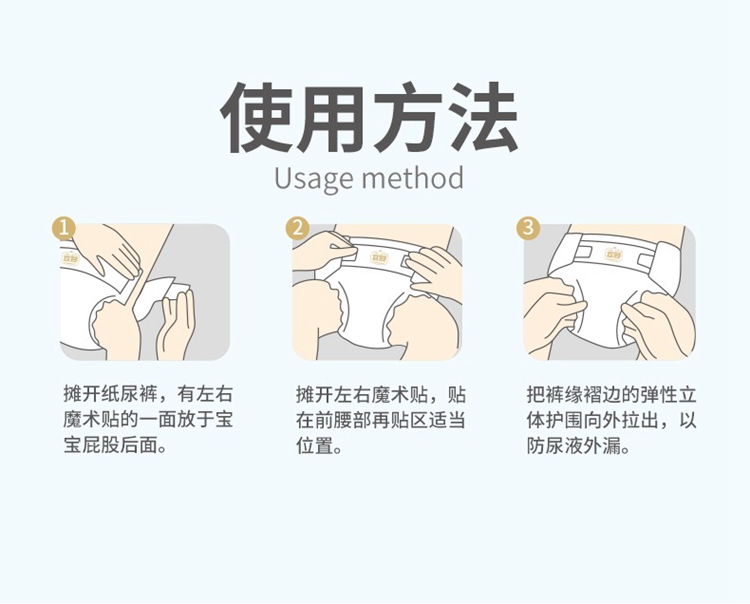 使用方法
Usage method

1

摊开纸尿裤，有左右魔术贴的一面放于宝宝屁股后面。

2

摊开左右魔术贴，贴在前腰部再贴区适当位置。

3

把裤缘褶边的弹性立体护围向外拉出，以防尿液外漏。