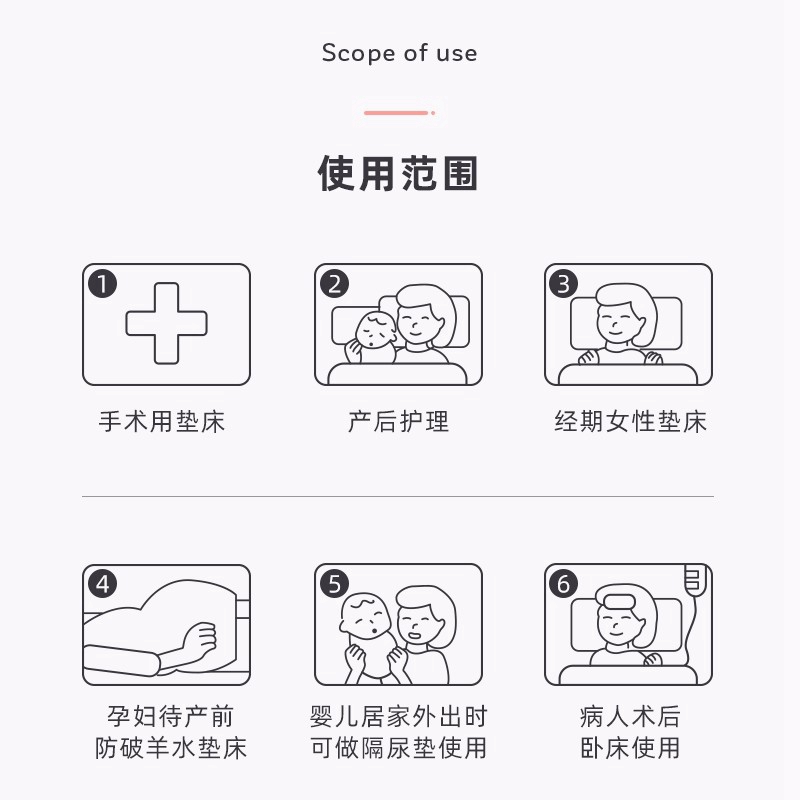 Scope of use

使用范围

1
手术用垫床

2
产后护理

3
经期女性垫床

4
孕妇待产前
防破羊水垫床

5
婴儿居家外出时
可做隔尿垫使用

6
病人术后
卧床使用