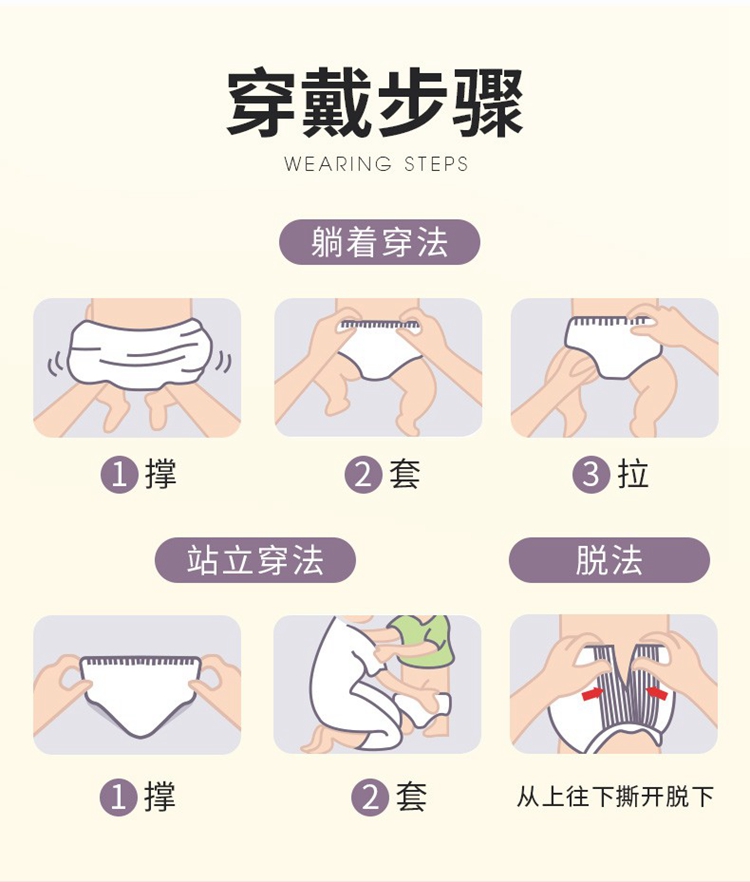 穿戴步骤
WEARING STEPS

躺着穿法

1 撑
2 套
3 拉

站立穿法

脱法

1 撑
2 套
从上往下撕开脱下