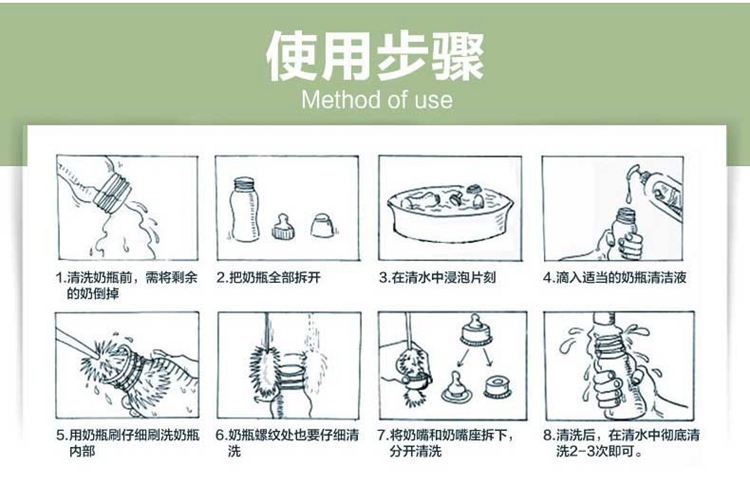 使用步骤
Method of use

1.清洗奶瓶前，需将剩余的奶倒掉

2.把奶瓶全部拆开

3.在清水中浸泡片刻

4.滴入适当的奶瓶清洁液

5.用奶瓶刷仔细刷洗奶瓶内部

6.奶瓶螺纹处也要仔细清洗

7.将奶嘴和奶嘴座拆下，分开清洗

8.清洗后，在清水中彻底清洗2-3次即可。