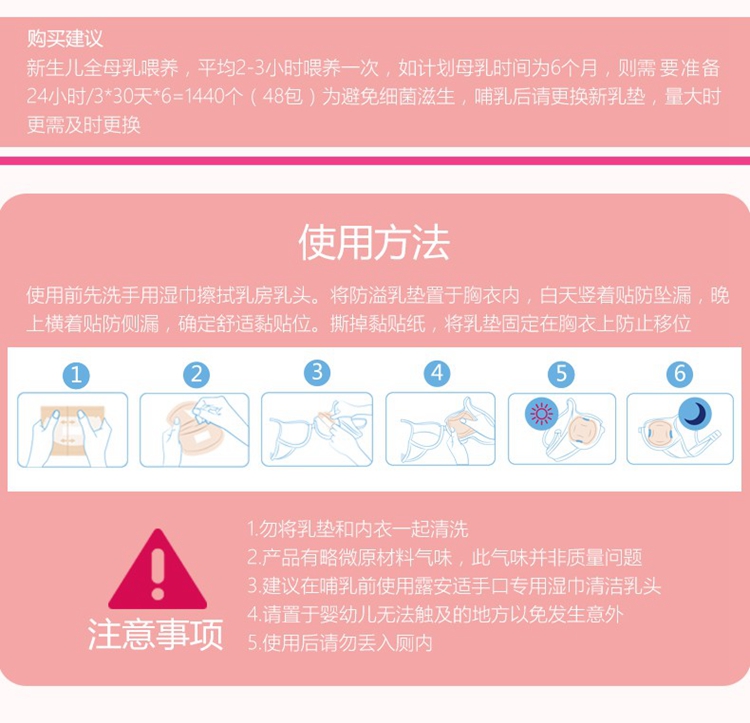 购买建议
新生儿全母乳喂养，平均2-3小时喂养一次，如计划母乳时间为6个月，则需 要准备24小时/3*30天*6=1440个（48包）为避免细菌滋生，哺乳后请更换新乳垫，量大时更需及时更换

使用方法
使用前先洗手用湿巾擦拭乳房乳头。将防溢乳垫置于胸衣内，白天竖着贴防坠漏，晚上横着贴防侧漏，确定舒适黏贴位。撕掉黏贴纸，将乳垫固定在胸衣上防止移位

1 2 3 4 5 6

注意事项
1.勿将乳垫和内衣一起清洗
2.产品有略微原材料气味，此气味并非质量问题
3.建议在哺乳前使用露安适手口专用湿巾清洁乳头
4.请置于婴幼儿无法触及的地方以免发生意外
5.使用后请勿丢入厕内