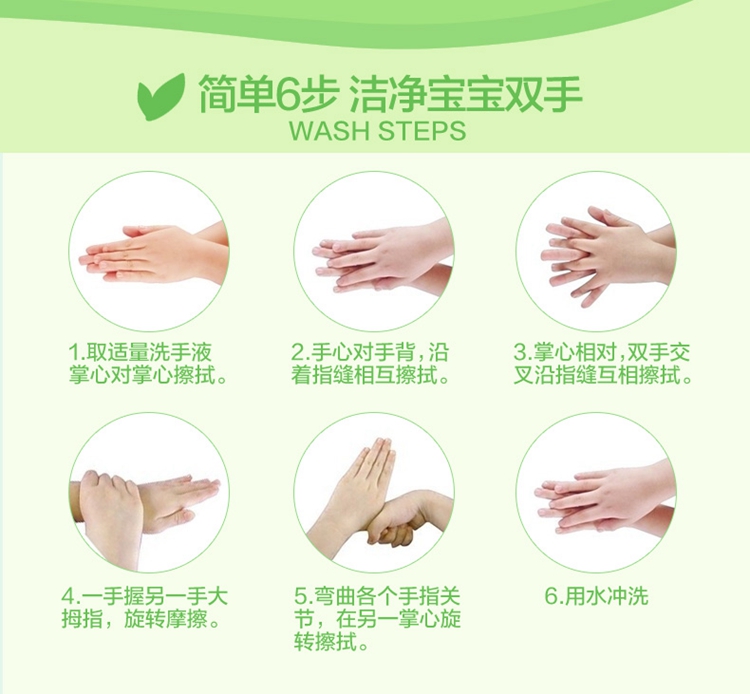 简单6步 洁净宝宝双手
WASH STEPS

1.取适量洗手液掌心对掌心擦拭。

2.手心对手背，沿着指缝相互擦拭。

3.掌心相对，双手交叉沿指缝互相擦拭。

4.一手握另一手大拇指，旋转摩擦。

5.弯曲各个手指关节，在另一掌心旋转擦拭。

6.用水冲洗