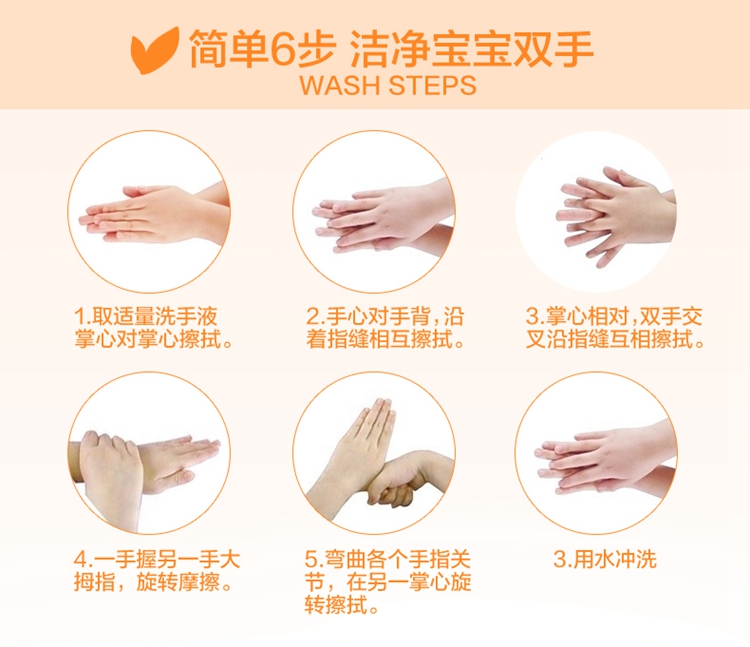 简单6步 洁净宝宝双手
WASH STEPS

1.取适量洗手液掌心对掌心擦拭。

2.手心对手背，沿着指缝相互擦拭。

3.掌心相对，双手交叉沿指缝互相擦拭。

4.一手握另一手大拇指，旋转摩擦。

5.弯曲各个手指关节，在另一掌心旋转擦拭。

3.用水冲洗