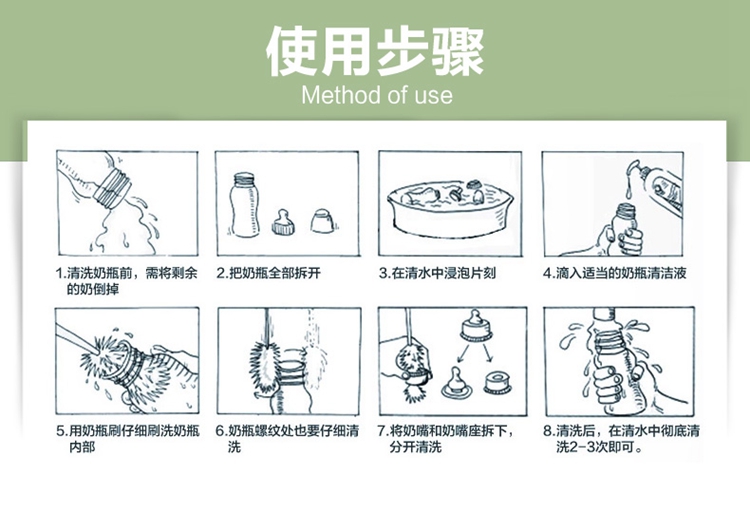 使用步骤
Method of use

1.清洗奶瓶前，需将剩余的奶倒掉

2.把奶瓶全部拆开

3.在清水中浸泡片刻

4.滴入适当的奶瓶清洁液

5.用奶瓶刷仔细刷洗奶瓶内部

6.奶瓶螺纹处也要仔细清洗

7.将奶嘴和奶嘴座拆下，分开清洗

8.清洗后，在清水中彻底清洗2-3次即可。