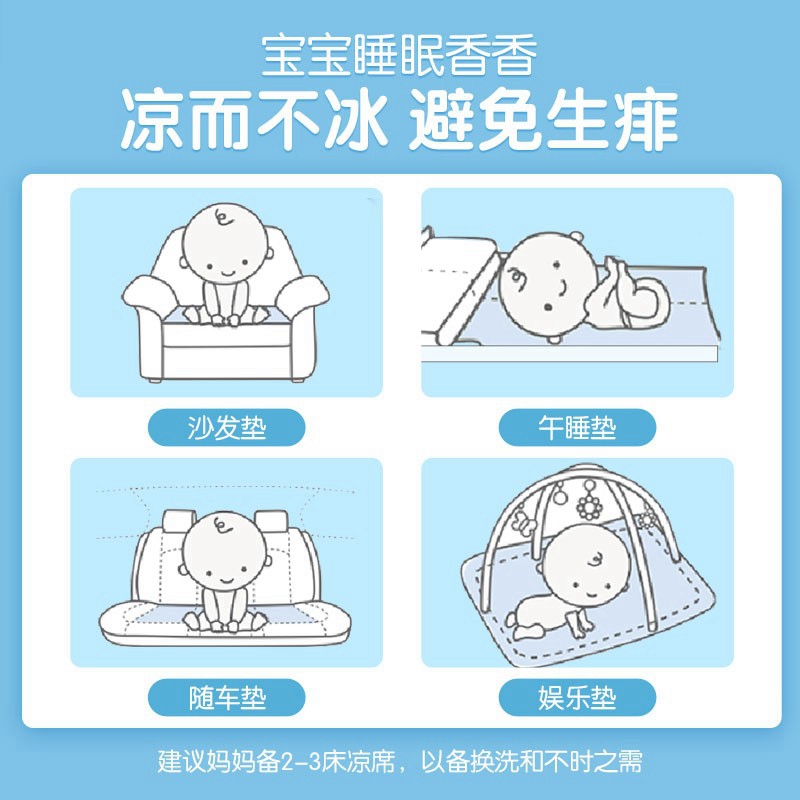 宝宝睡眠香香
凉而不冰 避免生痱

沙发垫

午睡垫

随车垫

娱乐垫

建议妈妈备2-3床凉席，以备换洗和不时之需