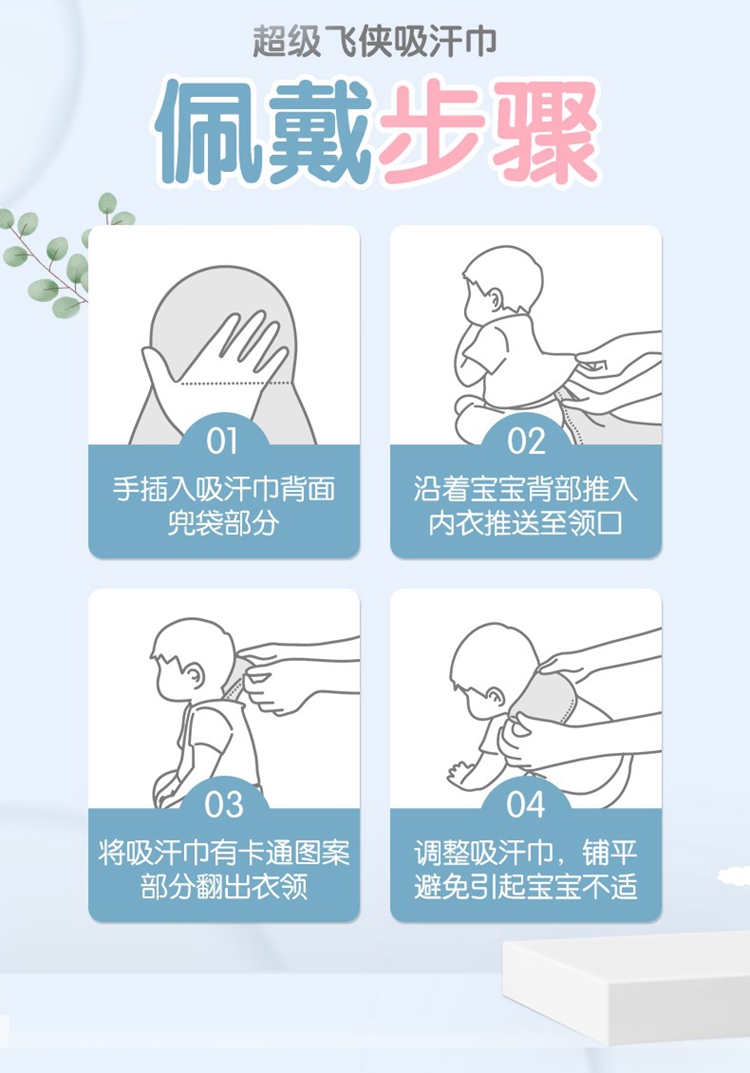 超级飞侠吸汗巾

佩戴步骤

01
手插入吸汗巾背面兜袋部分

02
沿着宝宝背部推入内衣推送至领口

03
将吸汗巾有卡通图案部分翻出衣领

04
调整吸汗巾，铺平避免引起宝宝不适