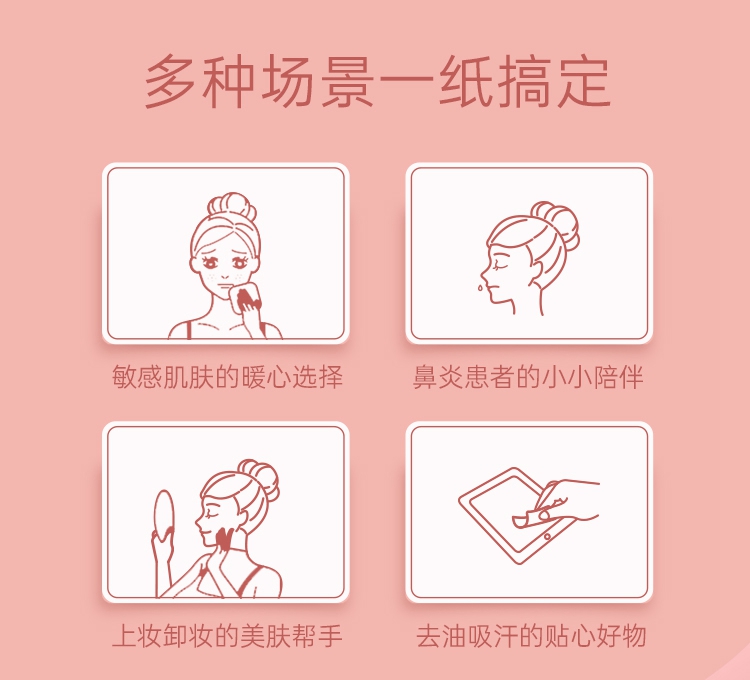 多种场景一纸搞定

敏感肌肤的暖心选择

鼻炎患者的小小陪伴

上妆卸妆的美肤帮手

去油吸汗的贴心好物