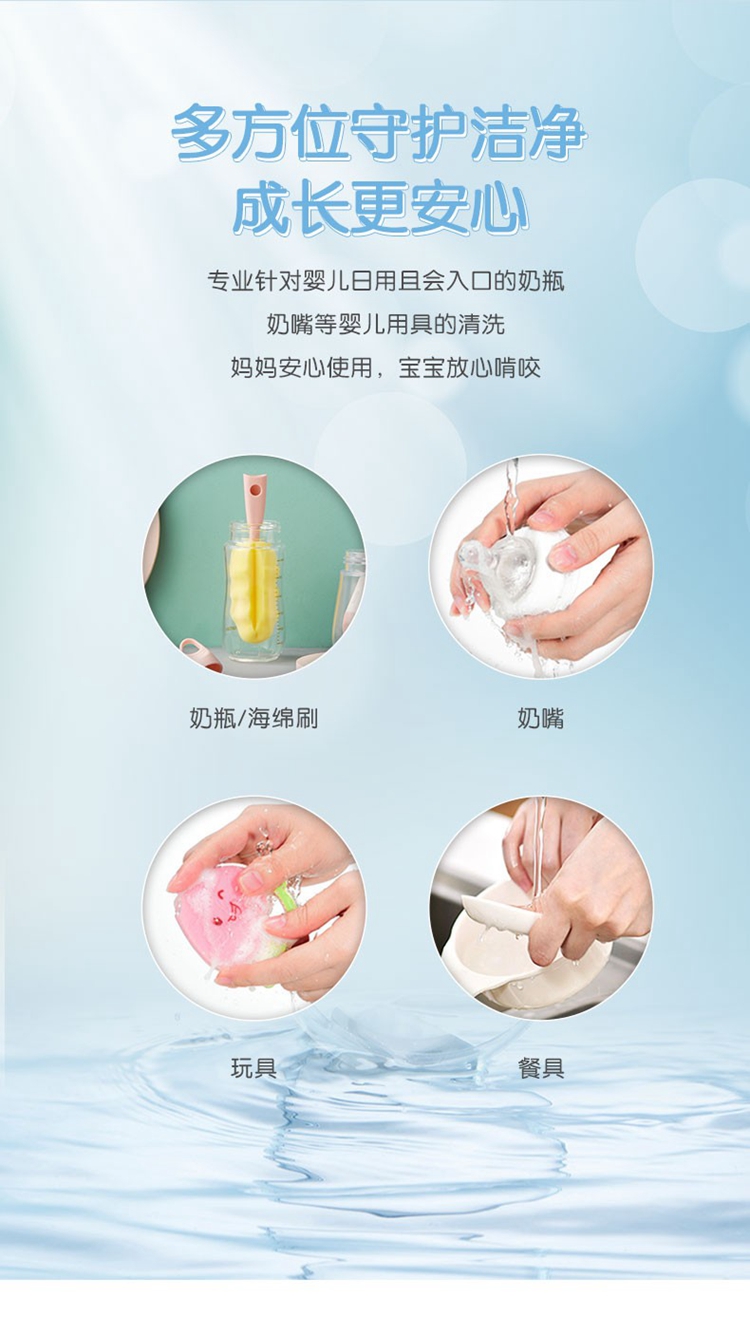 多方位守护洁净
成长更安心

专业针对婴儿日用且会入口的奶瓶
奶嘴等婴儿用具的清洗
妈妈安心使用，宝宝放心啃咬

奶瓶/海绵刷

奶嘴

玩具

餐具