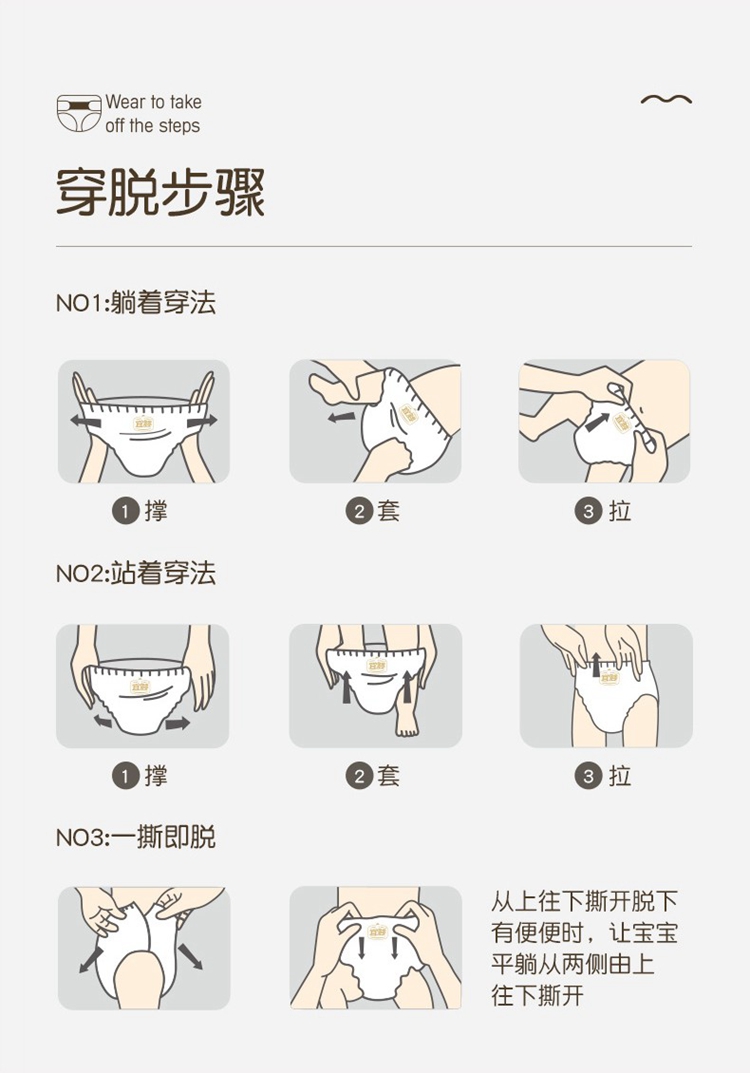 Wear to take off the steps

穿脱步骤

NO1:躺着穿法

1 撑
2 套
3 拉

NO2:站着穿法

1 撑
2 套
3 拉

NO3:一撕即脱

从上往下撕开脱下有便便时，让宝宝平躺从两侧由上往下撕开