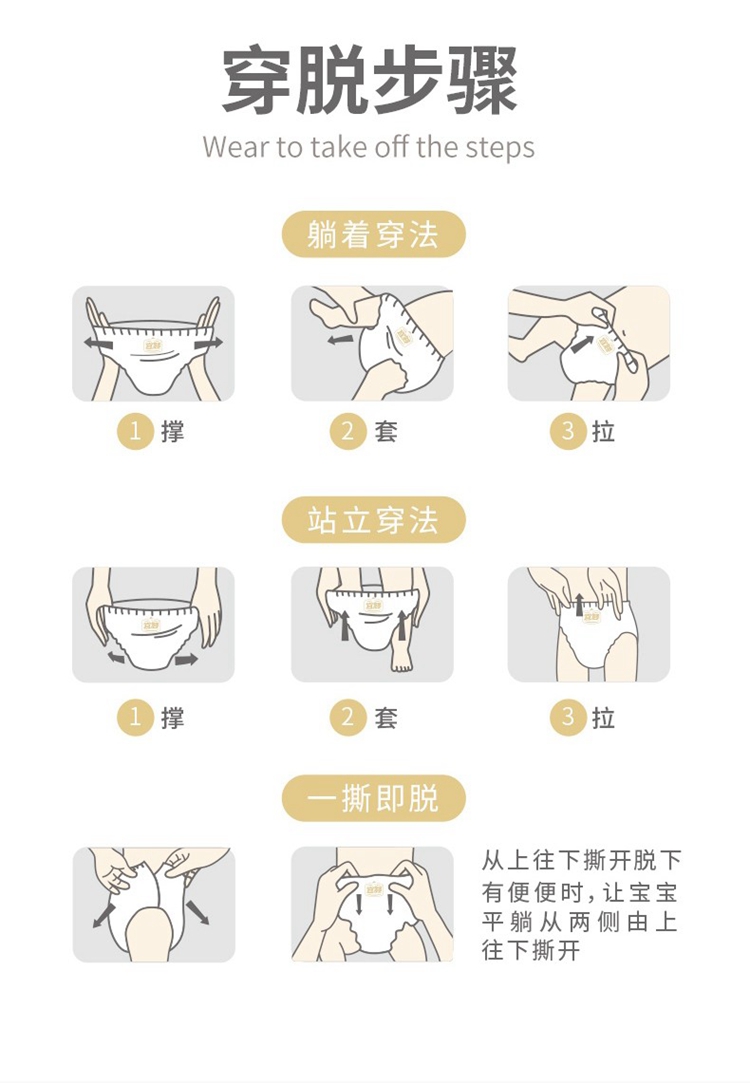 穿脱步骤

Wear to take off the steps

躺着穿法

1 撑

2 套

3 拉

站立穿法

1 撑

2 套

3 拉

一撕即脱

从上往下撕开脱下
有便便时，让宝宝平躺从两侧由上往下撕开