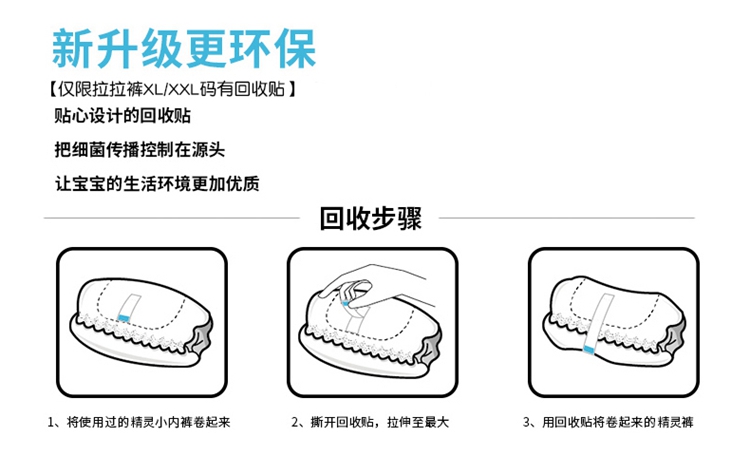 新升级更环保

【仅限拉拉裤XL/XXL码有回收贴】

贴心设计的回收贴

把细菌传播控制在源头

让宝宝的生活环境更加优质

回收步骤

1、将使用过的精灵小内裤卷起来

2、撕开回收贴，拉伸至最大

3、用回收贴将卷起来的精灵裤