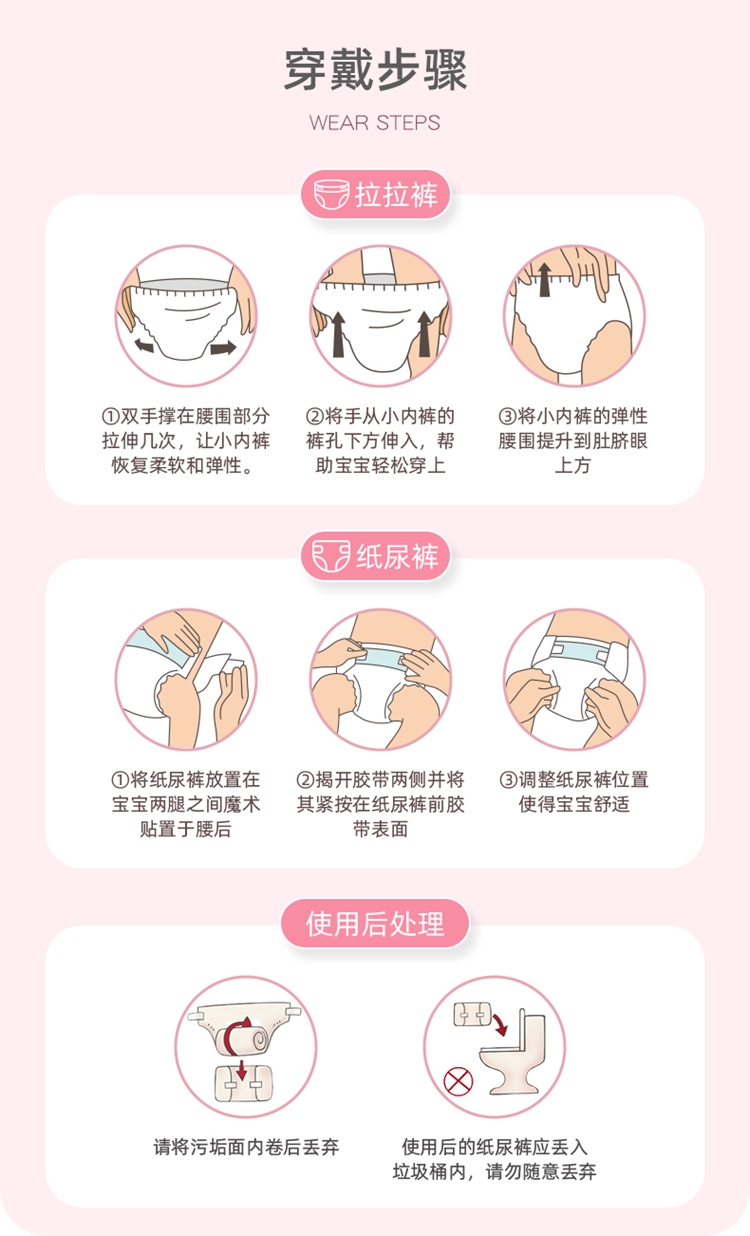 穿戴步骤

WEAR STEPS

拉拉裤

①双手撑在腰围部分拉伸几次，让小内裤恢复柔软和弹性。

②将手从小内裤的裤孔下方伸入，帮助宝宝轻松穿上

③将小内裤的弹性腰围提升到肚脐眼上方

纸尿裤

①将纸尿裤放置在宝宝两腿之间魔术贴置于腰后

②揭开胶带两侧并将其紧按在纸尿裤前胶带表面

③调整纸尿裤位置使得宝宝舒适

使用后处理

请将污垢面内卷后丢弃

使用后的纸尿裤应丢入垃圾桶内，请勿随意丢弃