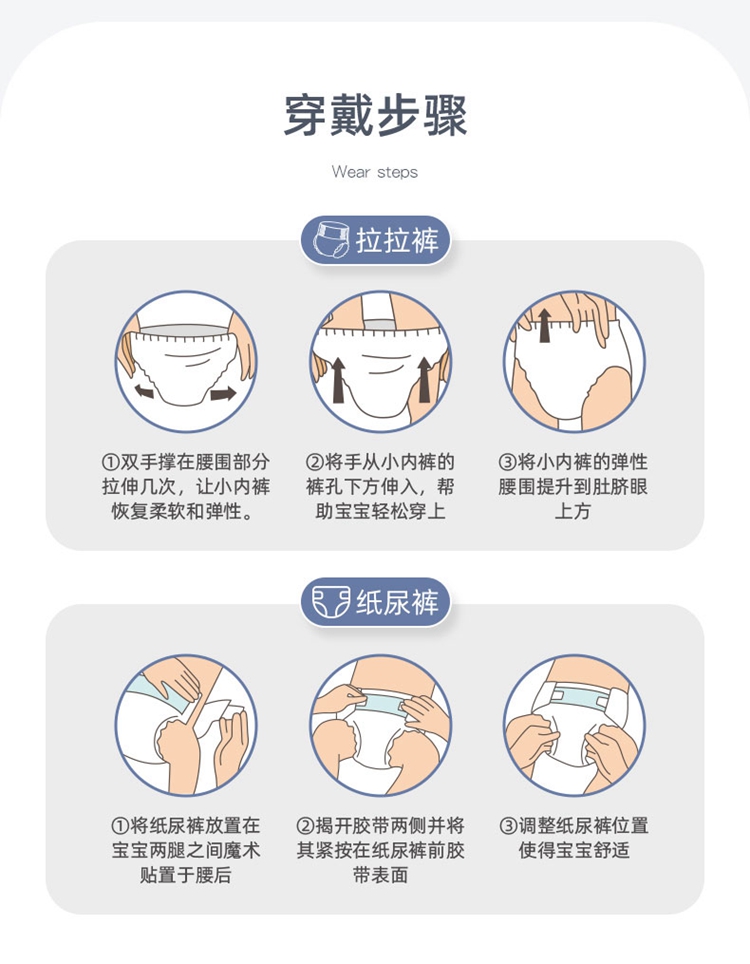 穿戴步骤

Wear steps

拉拉裤

①双手撑在腰围部分拉伸几次，让小内裤恢复柔软和弹性。

②将手从小内裤的裤孔下方伸入，帮助宝宝轻松穿上

③将小内裤的弹性腰围提升到肚脐眼上方

纸尿裤

①将纸尿裤放置在宝宝两腿之间魔术贴置于腰后

②揭开胶带两侧并将其紧按在纸尿裤前胶带表面

③调整纸尿裤位置使得宝宝舒适