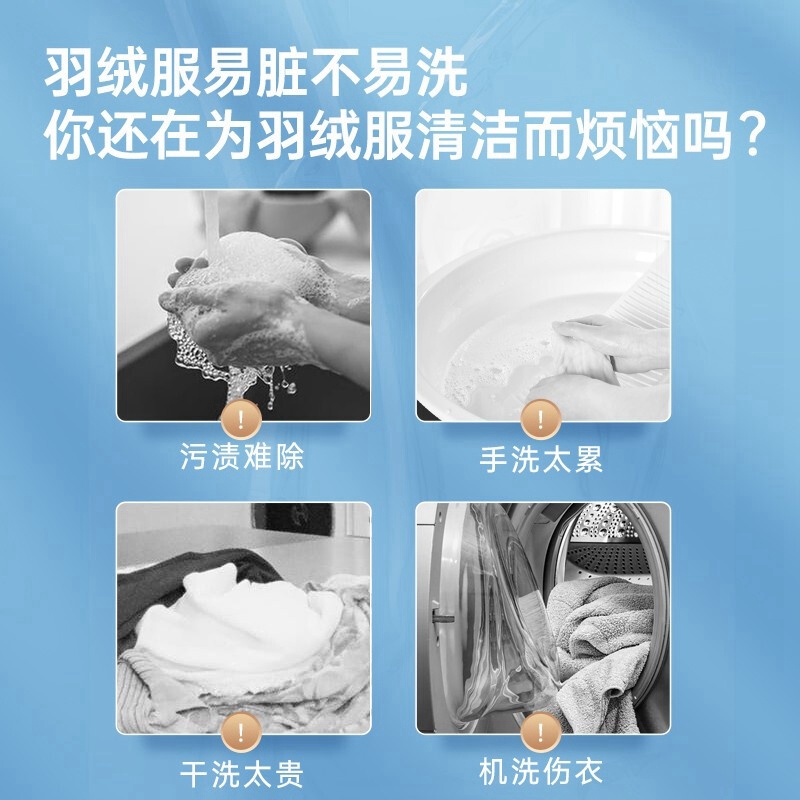 羽绒服易脏不易洗
你还在为羽绒服清洁而烦恼吗？

!
污渍难除

!
手洗太累

!
干洗太贵

!
机洗伤衣