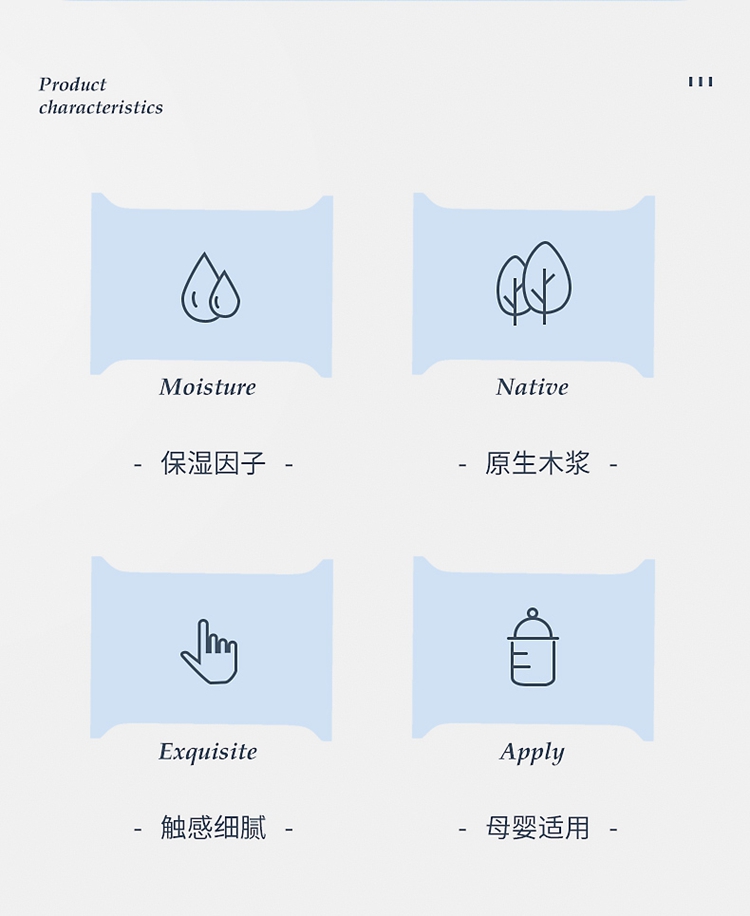 Product
characteristics

Moisture

- 保湿因子 -

Native

- 原生木浆 -

Exquisite

- 触感细腻 -

Apply

- 母婴适用 -