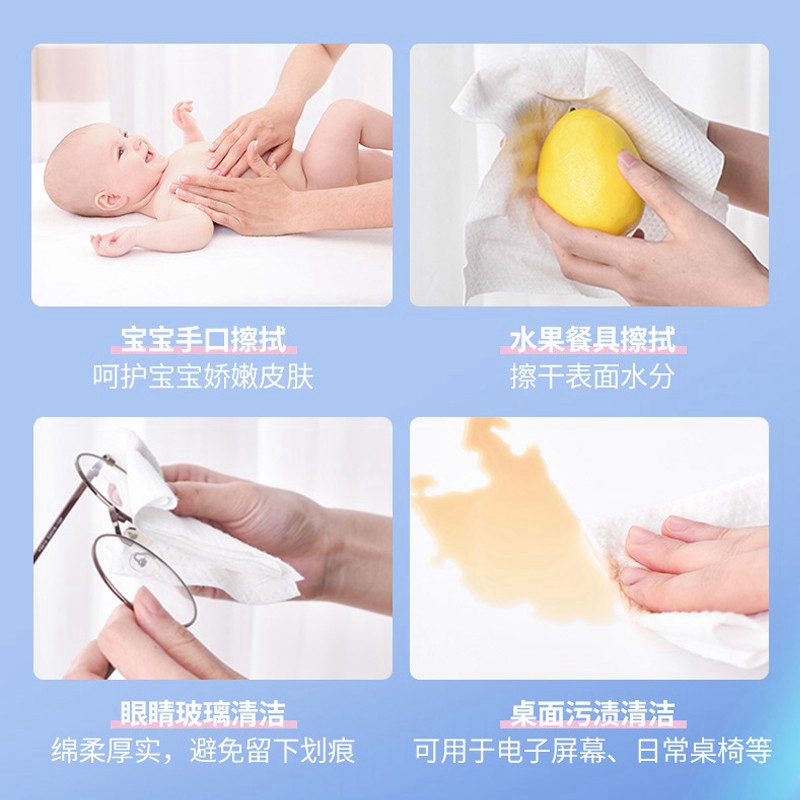 宝宝手口擦拭
呵护宝宝娇嫩皮肤

水果餐具擦拭
擦干表面水分

眼睛玻璃清洁
绵柔厚实，避免留下划痕

桌面污渍清洁
可用于电子屏幕、日常桌椅等