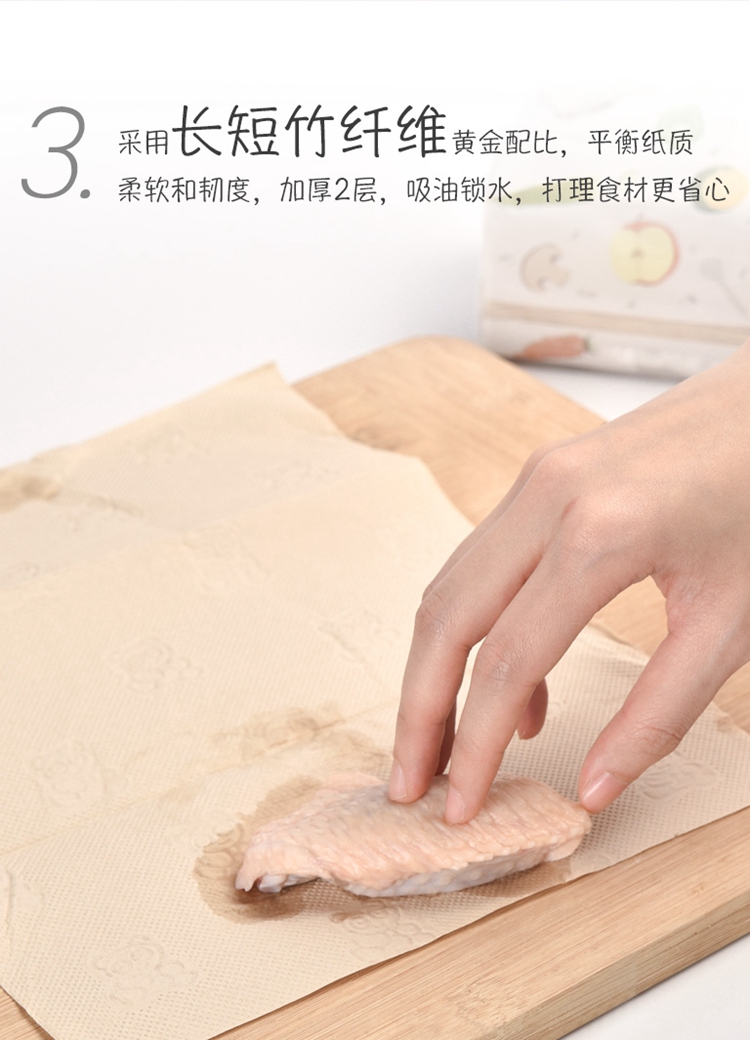 3. 采用长短竹纤维黄金配比，平衡纸质柔软和韧度，加厚2层，吸油锁水，打理食材更省心