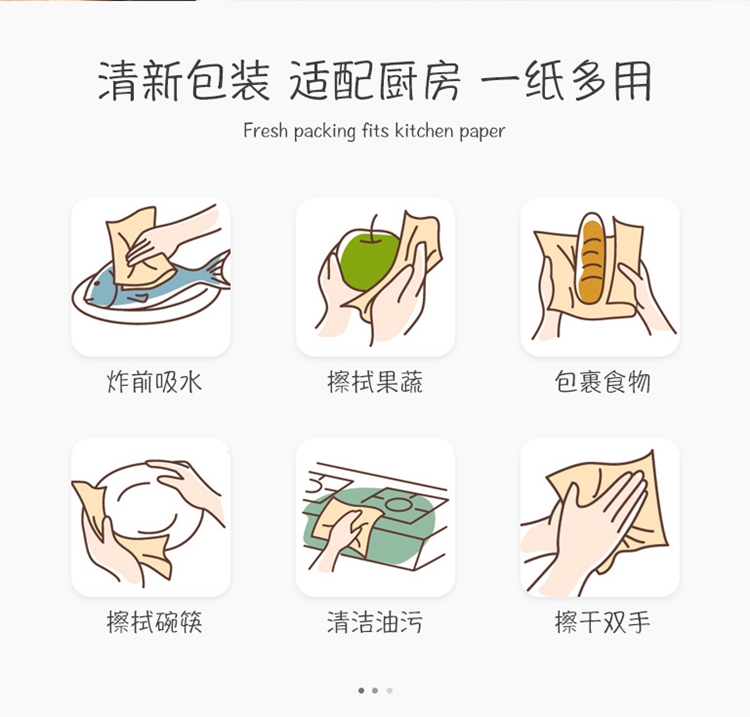 清新包装 适配厨房 一纸多用

Fresh packing fits kitchen paper

炸前吸水

擦拭果蔬

包裹食物

擦拭碗筷

清洁油污

擦干双手