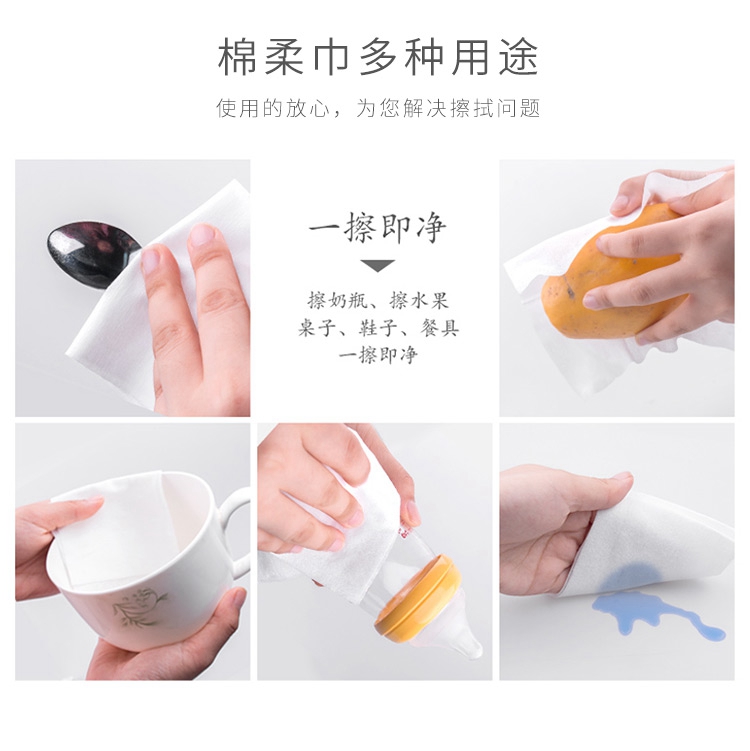 棉柔巾多种用途

使用的放心，为您解决擦拭问题

一擦即净

擦奶瓶、擦水果
桌子、鞋子、餐具
一擦即净