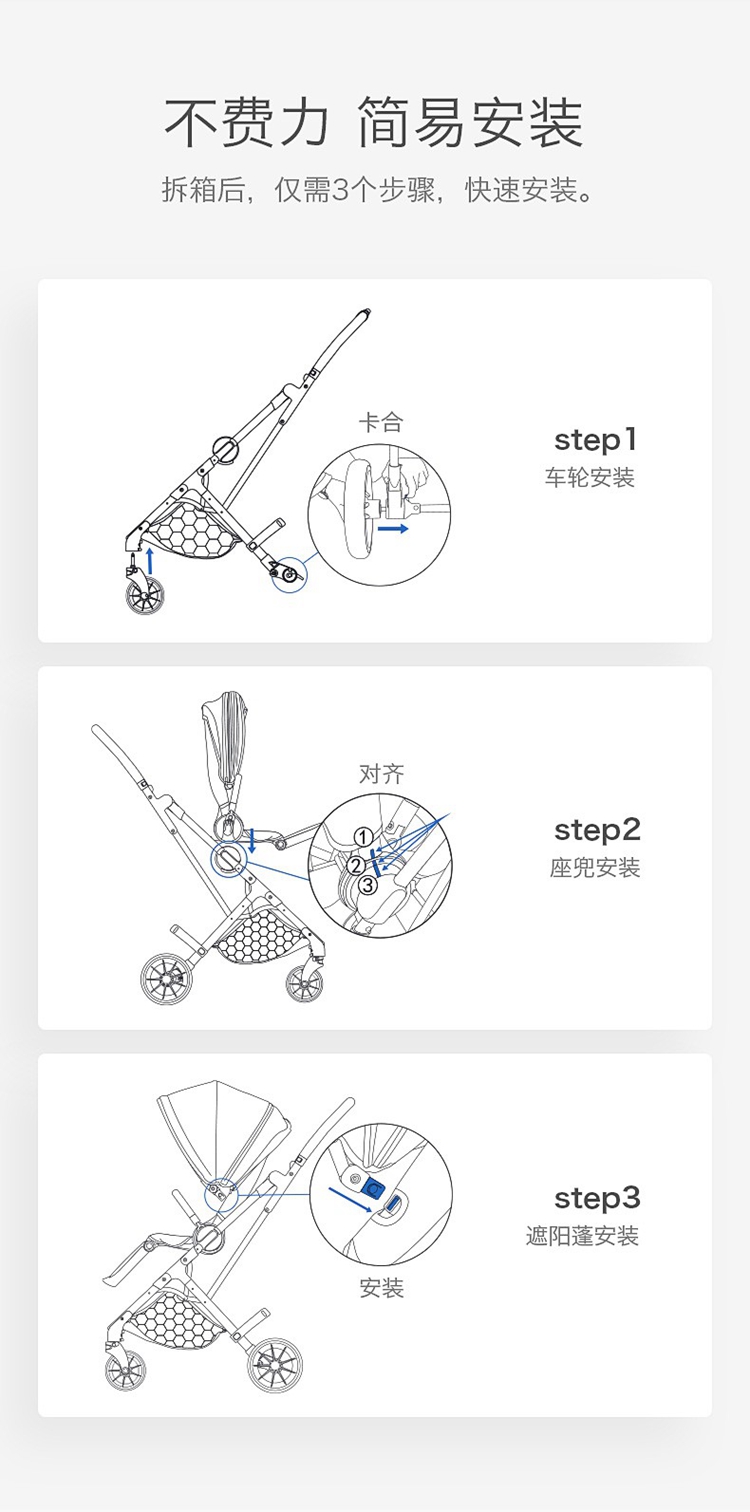 不费力 简易安装

拆箱后，仅需3个步骤，快速安装。

卡合

step1
车轮安装

对齐
①
②
③

step2
座兜安装

step3
遮阳蓬安装

安装