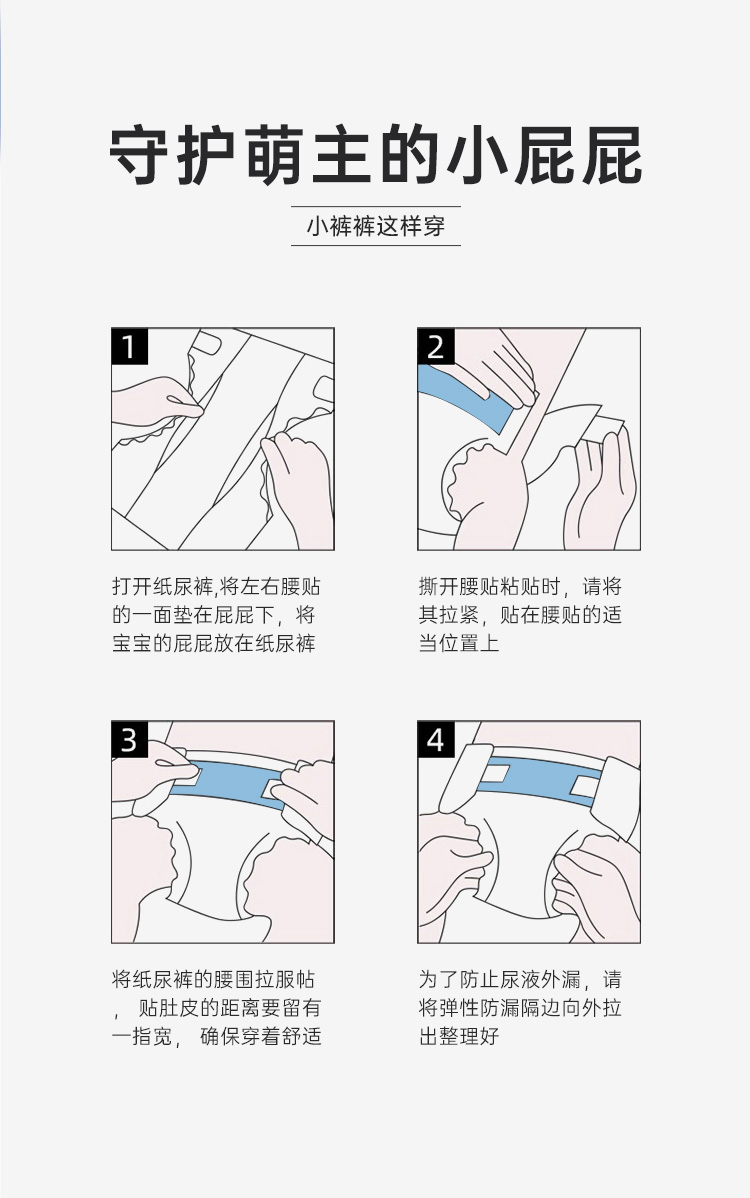 守护萌主的小屁屁

小裤裤这样穿

1

打开纸尿裤,将左右腰贴的一面垫在屁屁下，将宝宝的屁屁放在纸尿裤

2

撕开腰贴粘贴时，请将其拉紧，贴在腰贴的适当位置上

3

将纸尿裤的腰围拉服帖，贴肚皮的距离要留有一指宽，确保穿着舒适

4

为了防止尿液外漏，请将弹性防漏隔边向外拉出整理好