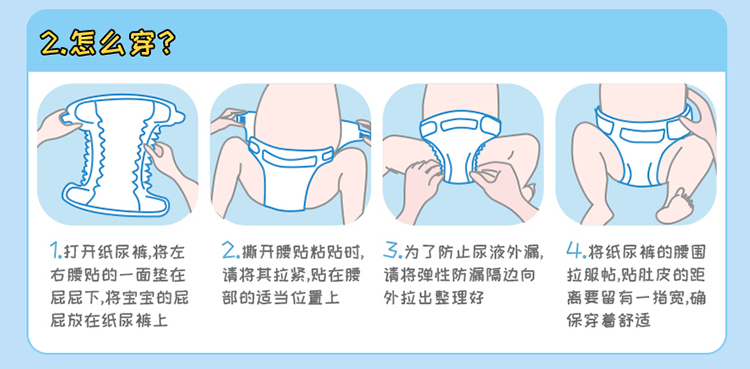 2.怎么穿？

1.打开纸尿裤,将左右腰贴的一面垫在屁屁下,将宝宝的屁屁放在纸尿裤上

2.撕开腰贴粘贴时,请将其拉紧,贴在腰部的适当位置上

3.为了防止尿液外漏,请将弹性防漏隔边向外拉出整理好

4.将纸尿裤的腰围拉服帖,贴肚皮的距离要留有一指宽,确保穿着舒适