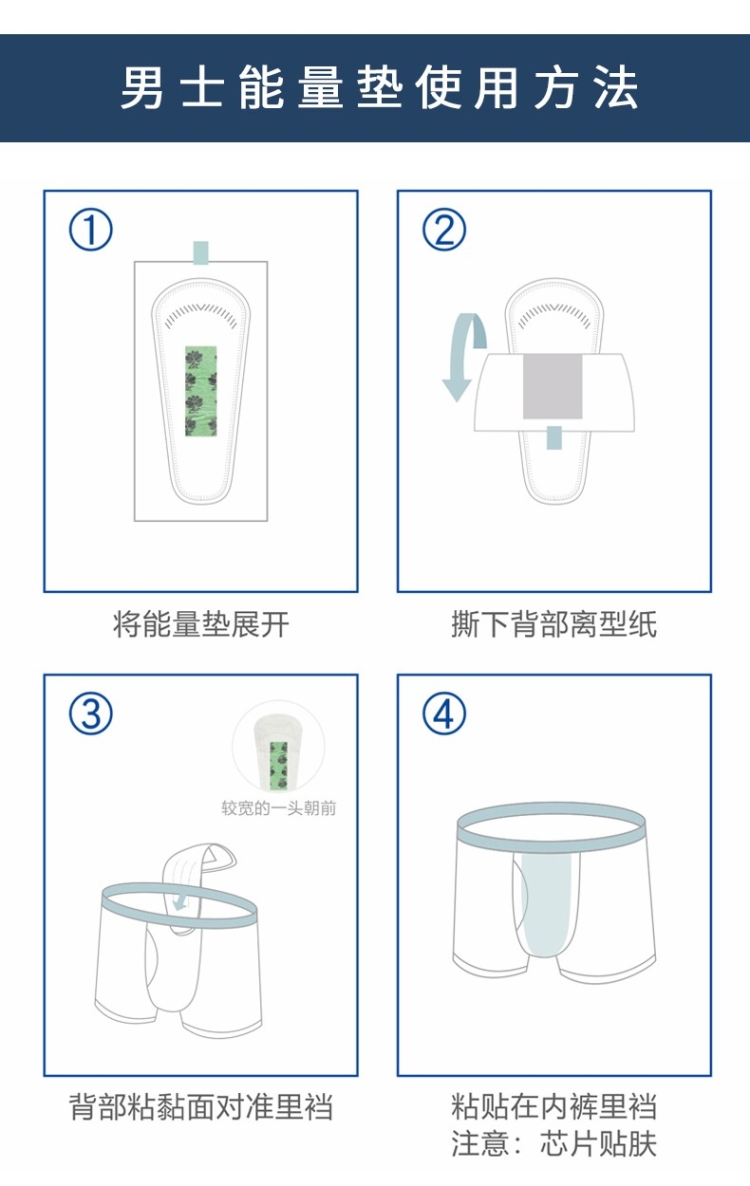 男士能量垫使用方法

①

将能量垫展开

②

撕下背部离型纸

③

较宽的一头朝前

背部粘黏面对准里裆

④

粘贴在内裤里裆
注意：芯片贴肤