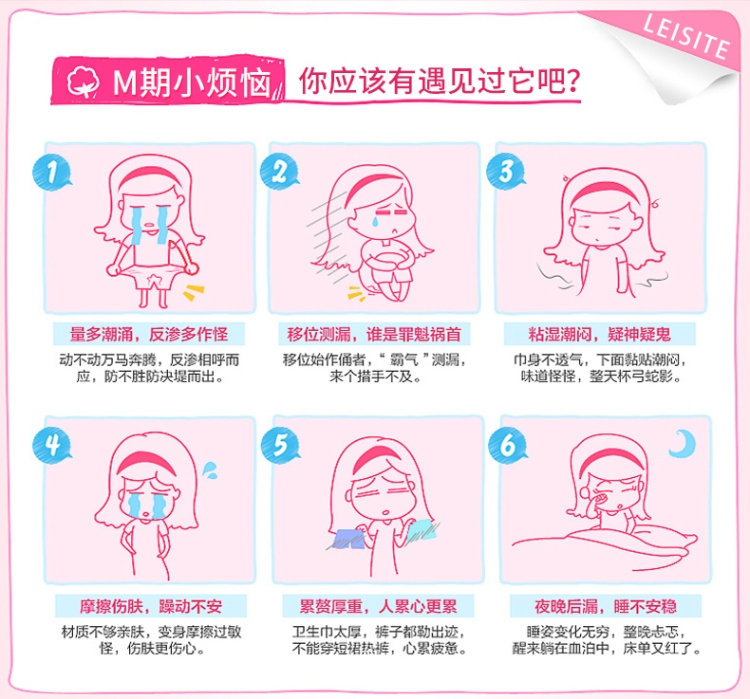 LEISITE

M期小烦恼 你应该有遇见过它吧?

1
量多潮涌，反渗多作怪
动不动万马奔腾，反渗相呼而应，防不胜防决堤而出。

2
移位测漏，谁是罪魁祸首
移位始作俑者，“霸气”测漏，来个措手不及。

3
粘湿潮闷，疑神疑鬼
巾身不透气，下面黏贴潮闷，味道怪怪，整天杯弓蛇影。

4
摩擦伤肤，躁动不安
材质不够亲肤，变身摩擦过敏怪，伤肤更伤心。

5
累赘厚重，人累心更累
卫生巾太厚，裤子都勒出迹，不能穿短裙热裤，心累疲惫。

6
夜晚后漏，睡不安稳
睡姿变化无穷，整晚忐忑，醒来躺在血泊中，床单又红了。