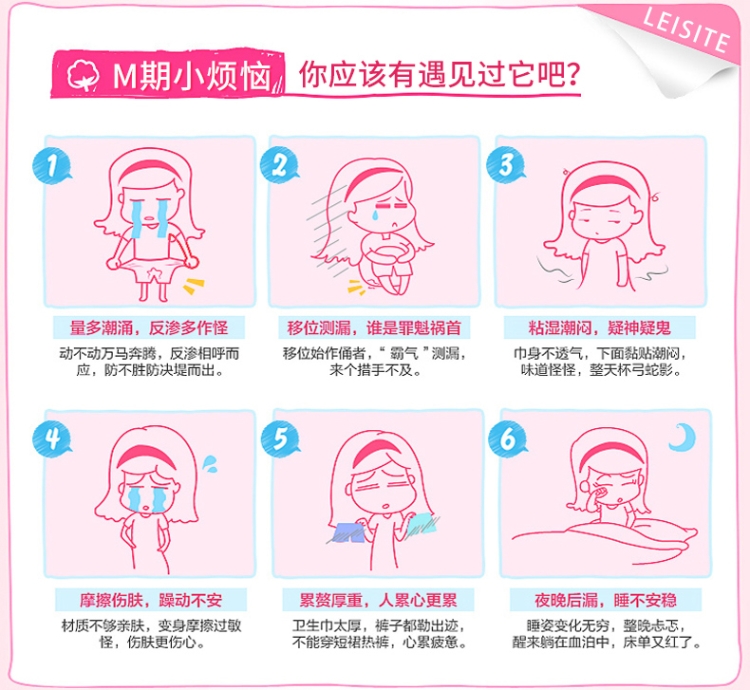 LEISITE

M期小烦恼 你应该有遇见过它吧?

1
量多潮涌，反渗多作怪
动不动万马奔腾，反渗相呼而应，防不胜防决堤而出。

2
移位测漏，谁是罪魁祸首
移位始作俑者，“霸气”测漏，来个措手不及。

3
粘湿潮闷，疑神疑鬼
巾身不透气，下面黏贴潮闷，味道怪怪，整天杯弓蛇影。

4
摩擦伤肤，躁动不安
材质不够亲肤，变身摩擦过敏怪，伤肤更伤心。

5
累赘厚重，人累心更累
卫生巾太厚，裤子都勒出迹，不能穿短裙热裤，心累疲惫。

6
夜晚后漏，睡不安稳
睡姿变化无穷，整晚忐忑，醒来躺在血泊中，床单又红了。