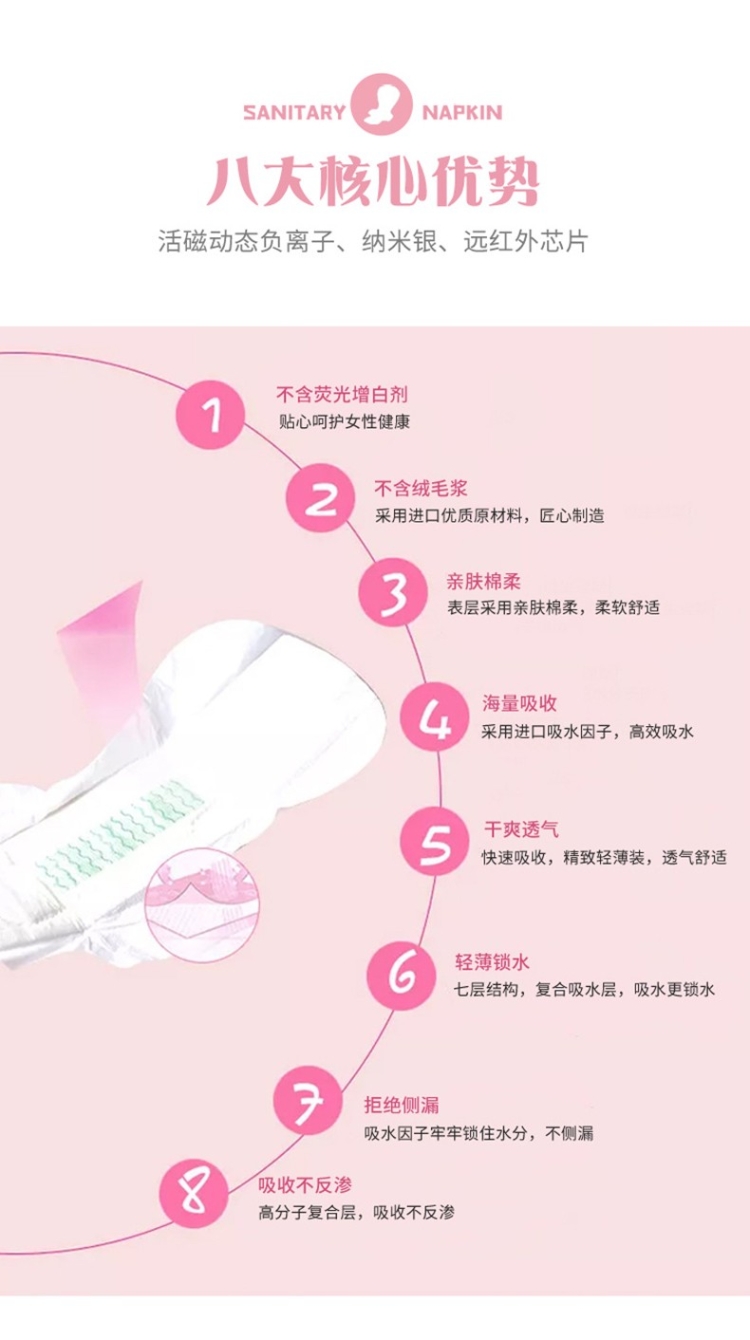 SANITARY NAPKIN

八大核心优势

活磁动态负离子、纳米银、远红外芯片

1
不含荧光增白剂
贴心呵护女性健康

2
不含绒毛浆
采用进口优质原材料，匠心制造

3
亲肤棉柔
表层采用亲肤棉柔，柔软舒适

4
海量吸收
采用进口吸水因子，高效吸水

5
干爽透气
快速吸收，精致轻薄装，透气舒适

6
轻薄锁水
七层结构，复合吸水层，吸水更锁水

7
拒绝侧漏
吸水因子牢牢锁住水分，不侧漏

8
吸收不反渗
高分子复合层，吸收不反渗