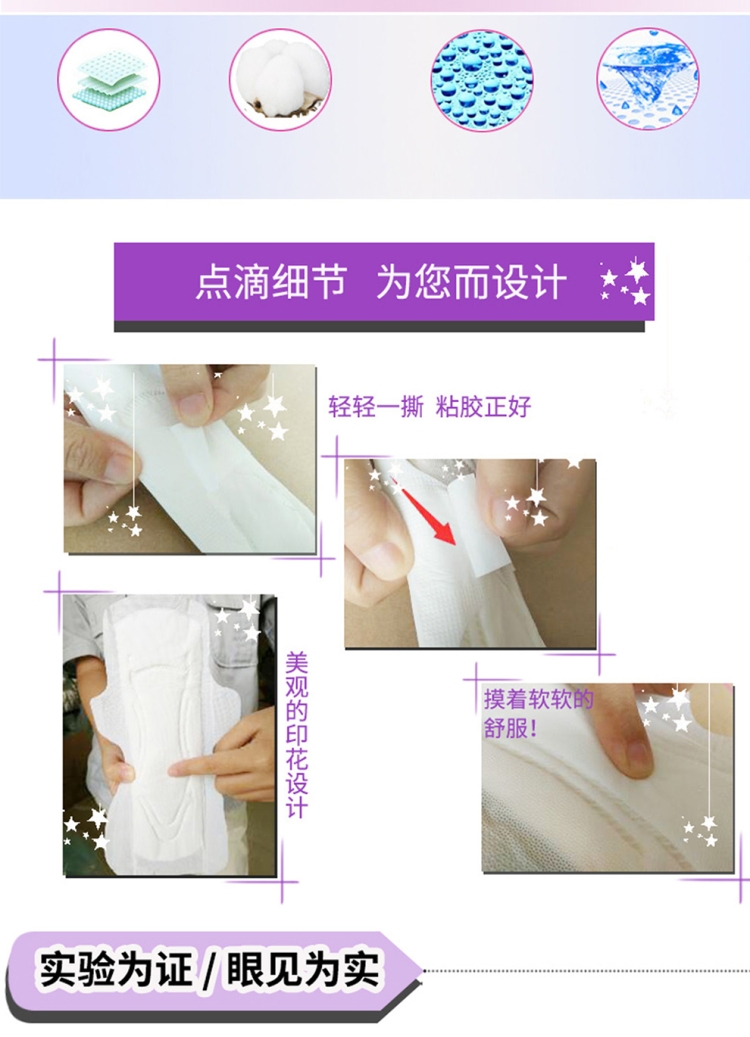 点滴细节 为您而设计

轻轻一撕 粘胶正好

美观的印花设计

摸着软软的舒服！

实验为证 / 眼见为实