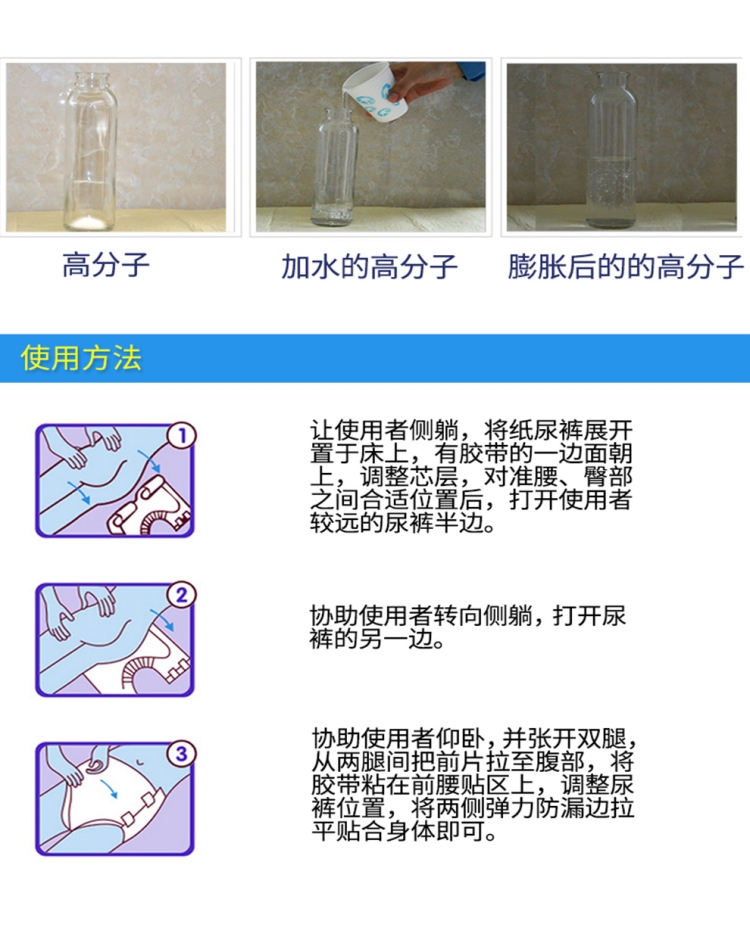 高分子

加水的高分子

膨胀后的的高分子

使用方法

1

让使用者侧躺，将纸尿裤展开置于床上，有胶带的一边面朝上，调整芯层，对准腰、臀部之间合适位置后，打开使用者较远的尿裤半边。

2

协助使用者转向侧躺，打开尿裤的另一边。

3

协助使用者仰卧，并张开双腿，从两腿间把前片拉至腹部，将胶带粘在前腰贴区上，调整尿裤位置，将两侧弹力防漏边拉平贴合身体即可。