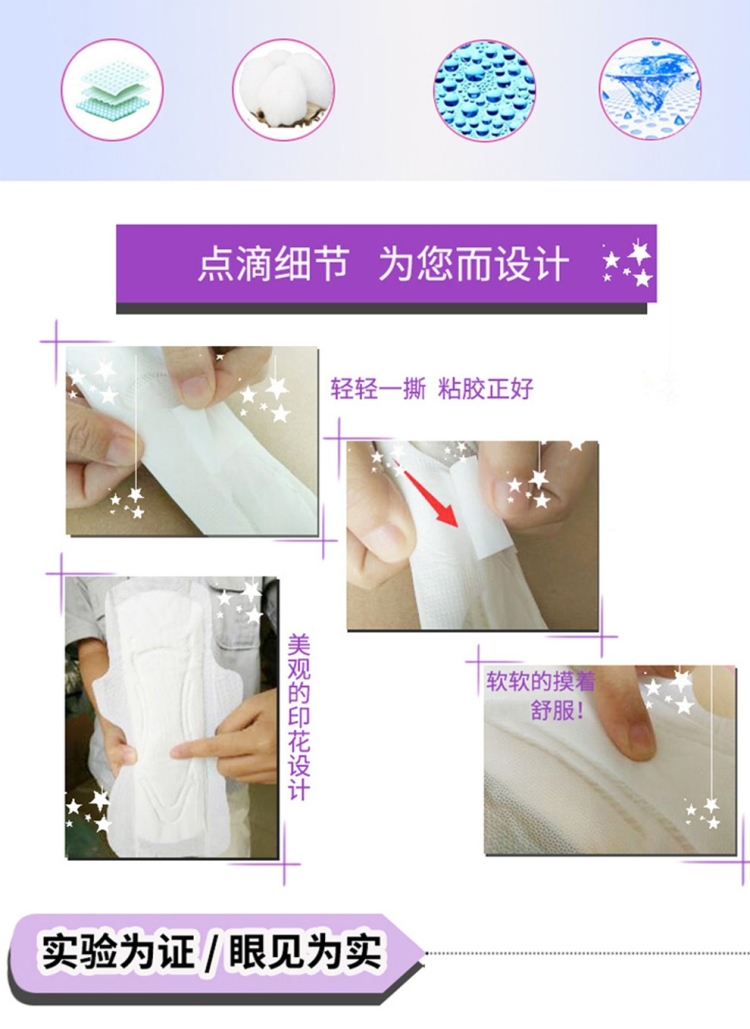 点滴细节 为您而设计

轻轻一撕 粘胶正好

美观的印花设计

软软的摸着舒服!

实验为证 / 眼见为实