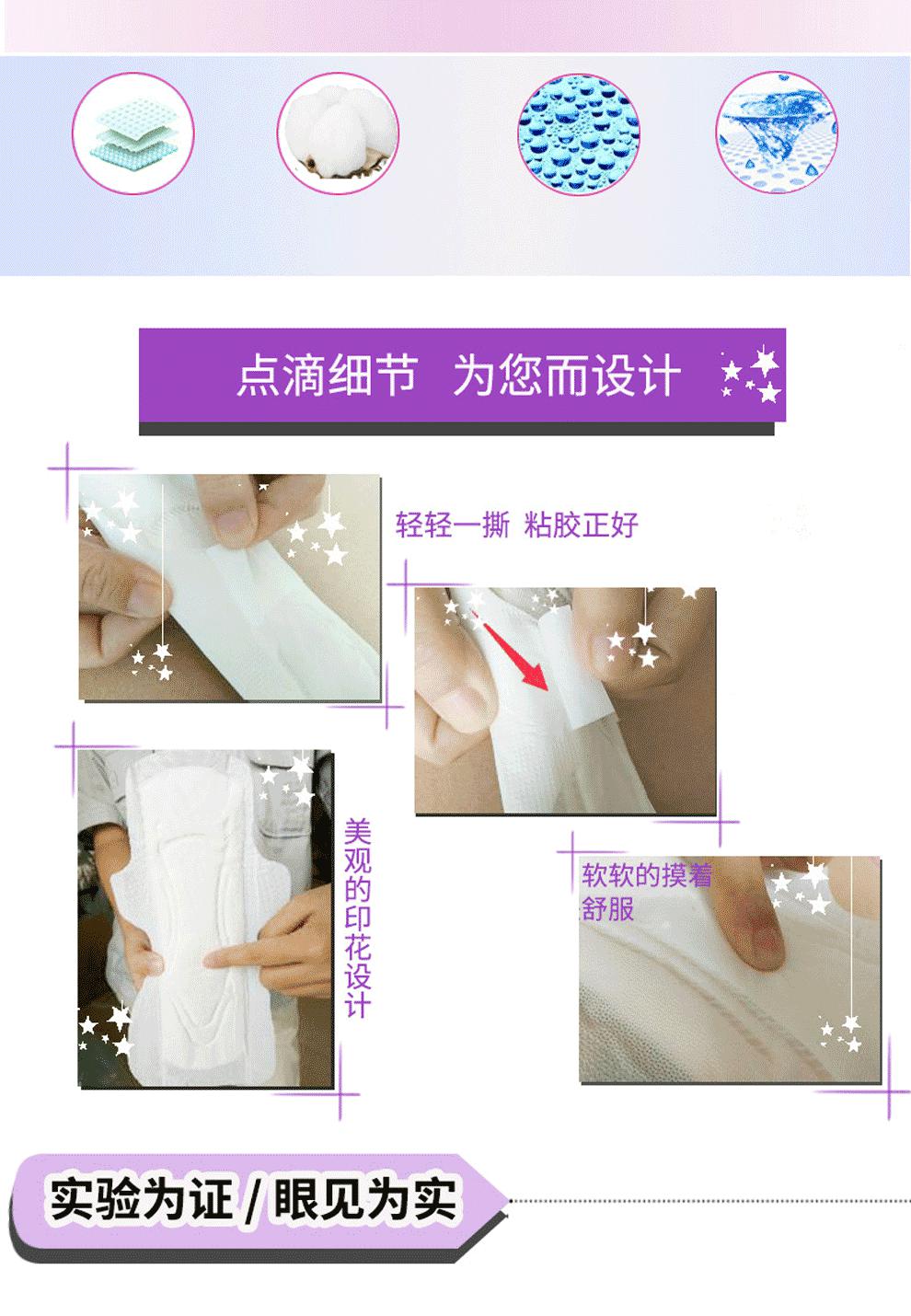 点滴细节 为您而设计

轻轻一撕 粘胶正好

美观的印花设计

软软的摸着舒服

实验为证 / 眼见为实