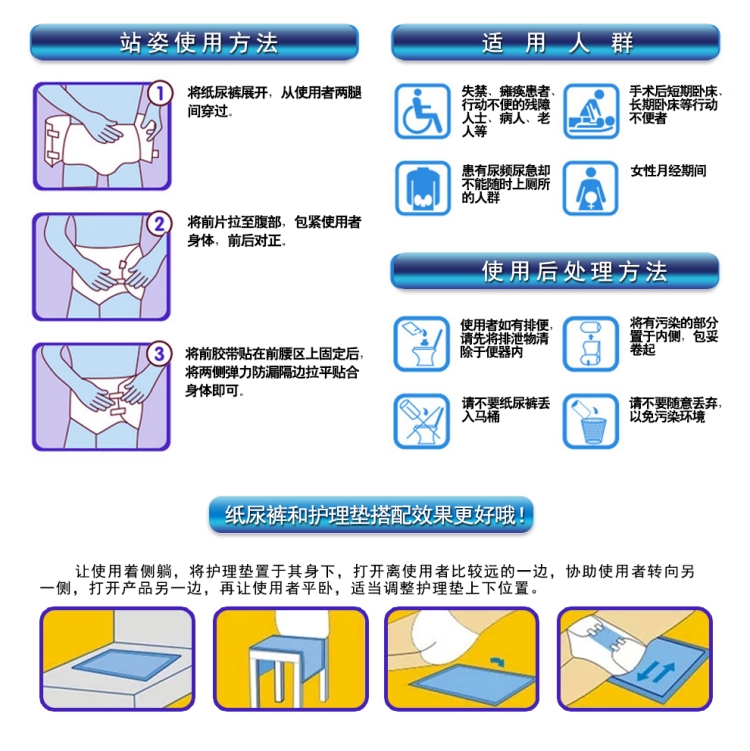 站姿使用方法

1 将纸尿裤展开，从使用者两腿间穿过。

2 将前片拉至腹部，包紧使用者身体，前后对正。

3 将前胶带贴在前腰区上固定后，将两侧弹力防漏隔边拉平贴合身体即可。

适 用 人 群

失禁、瘫痪患者、行动不便的残障人士、病人、老人等

手术后短期卧床、长期卧床等行动不便者

患有尿频尿急却不能随时上厕所的人群

女性月经期间

使用后处理方法

使用者如有排便，请先将排泄物清除于便器内

将有污染的部分置于内侧，包妥卷起

请不要纸尿裤丢入马桶

请不要随意丢弃，以免污染环境

纸尿裤和护理垫搭配效果更好哦！

让使用着侧躺，将护理垫置于其身下，打开离使用者比较远的一边，协助使用者转向另一侧，打开产品另一边，再让使用者平卧，适当调整护理垫上下位置。