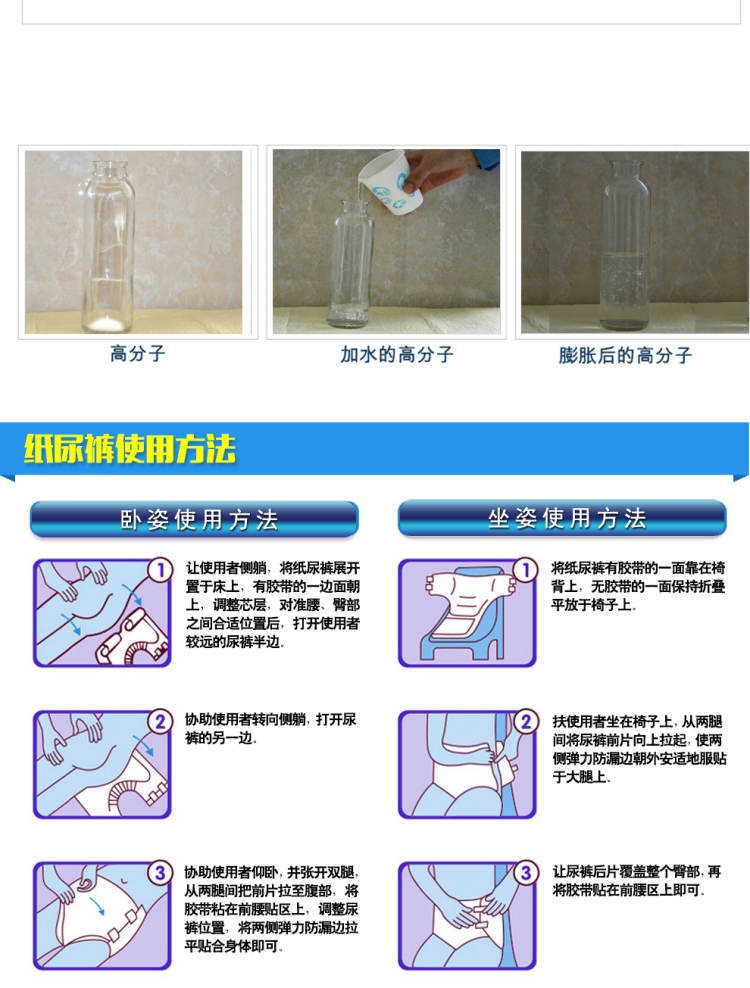 高分子

加水的高分子

膨胀后的高分子

纸尿裤使用方法

卧姿使用方法

1 让使用者侧躺，将纸尿裤展开置于床上，有胶带的一边面朝上，调整芯层，对准腰、臀部之间合适位置后，打开使用者较远的尿裤半边。

2 协助使用者转向侧躺，打开尿裤的另一边。

3 协助使用者仰卧，并张开双腿，从两腿间把前片拉至腹部，将胶带粘在前腰贴区上，调整尿裤位置，将两侧弹力防漏边拉平贴合身体即可。

坐姿使用方法

1 将纸尿裤有胶带的一面靠在椅背上，无胶带的一面保持折叠平放于椅子上。

2 扶使用者坐在椅子上，从两腿间将尿裤前片向上拉起，使两侧弹力防漏边朝外安适地服贴于大腿上。

3 让尿裤后片覆盖整个臀部，再将胶带贴在前腰区上即可。