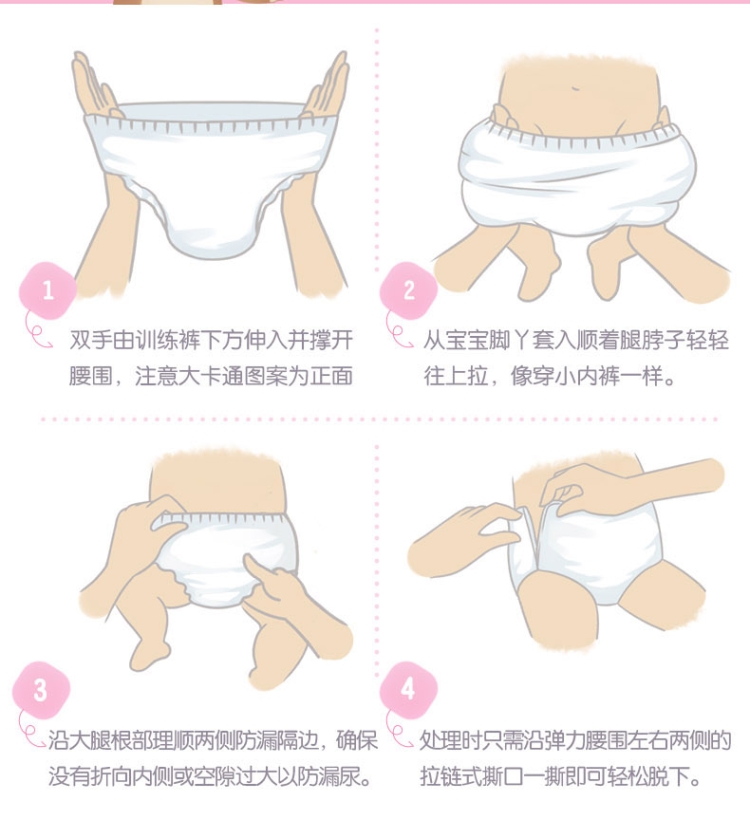 1

双手由训练裤下方伸入并撑开腰围，注意大卡通图案为正面

2

从宝宝脚丫套入顺着腿脖子轻轻往上拉，像穿小内裤一样。

3

沿大腿根部理顺两侧防漏隔边，确保没有折向内侧或空隙过大以防漏尿。

4

处理时只需沿弹力腰围左右两侧的拉链式撕口一撕即可轻松脱下。