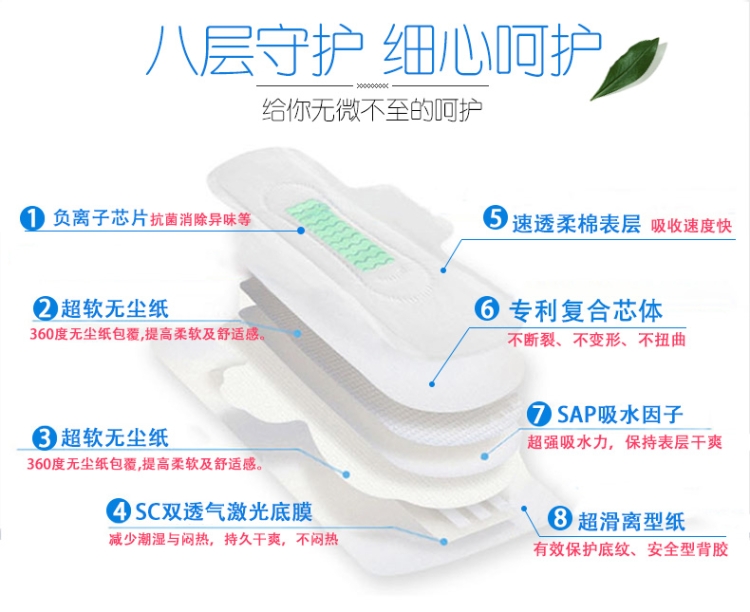 八层守护 细心呵护

给你无微不至的呵护

1 负离子芯片 抗菌消除异味等

2 超软无尘纸
360度无尘纸包覆，提高柔软及舒适感。

3 超软无尘纸
360度无尘纸包覆，提高柔软及舒适感。

4 SC双透气激光底膜
减少潮湿与闷热，持久干爽，不闷热

5 速透柔棉表层 吸收速度快

6 专利复合芯体
不断裂、不变形、不扭曲

7 SAP吸水因子
超强吸水力，保持表层干爽

8 超滑离型纸
有效保护底纹、安全型背胶