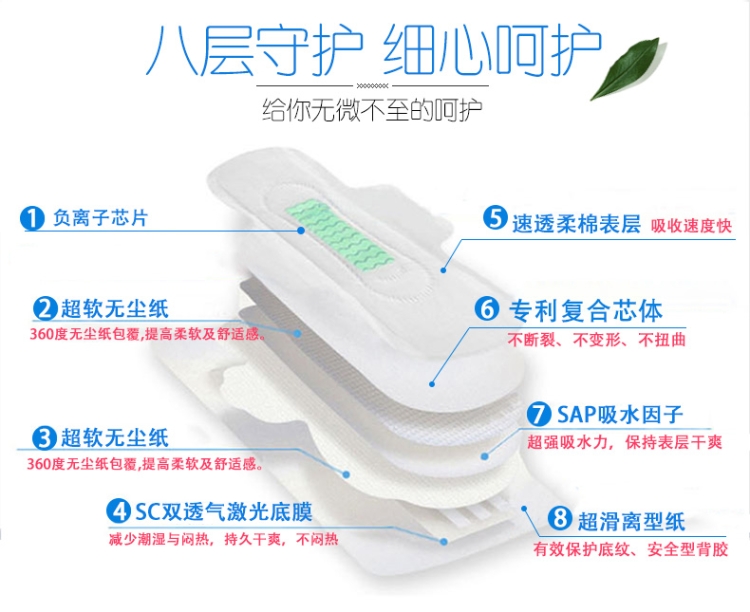 八层守护 细心呵护

给你无微不至的呵护

1 负离子芯片

2 超软无尘纸

360度无尘纸包覆,提高柔软及舒适感。

3 超软无尘纸

360度无尘纸包覆,提高柔软及舒适感。

4 SC双透气激光底膜

减少潮湿与闷热，持久干爽，不闷热

5 速透柔棉表层 吸收速度快

6 专利复合芯体

不断裂、不变形、不扭曲

7 SAP吸水因子

超强吸水力，保持表层干爽

8 超滑离型纸

有效保护底纹、安全型背胶