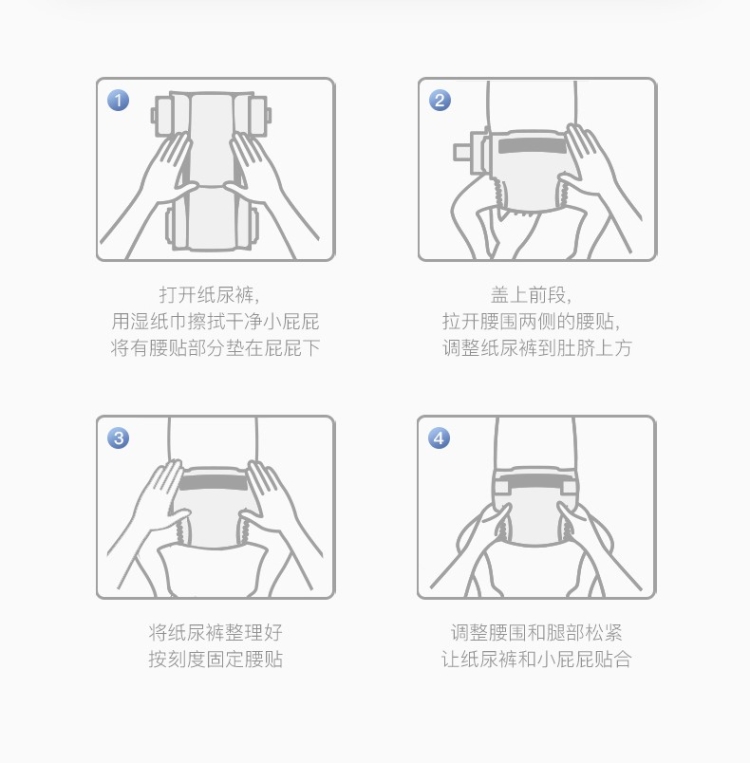 1

打开纸尿裤，
用湿纸巾擦拭干净小屁屁
将有腰贴部分垫在屁屁下

2

盖上前段，
拉开腰围两侧的腰贴，
调整纸尿裤到肚脐上方

3

将纸尿裤整理好
按刻度固定腰贴

4

调整腰围和腿部松紧
让纸尿裤和小屁屁贴合