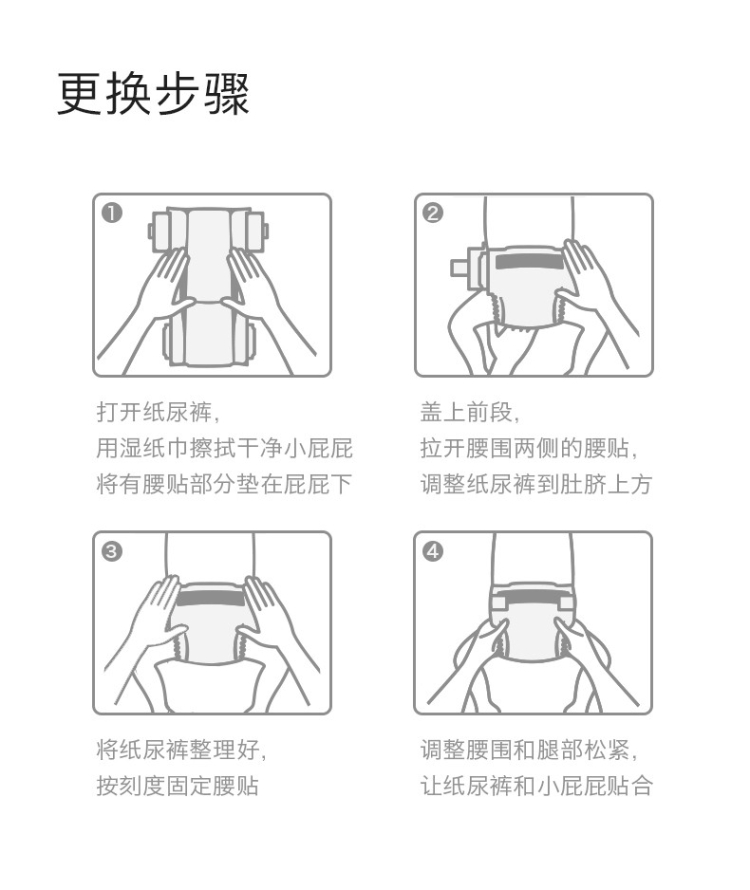 更换步骤

❶

打开纸尿裤，
用湿纸巾擦拭干净小屁屁
将有腰贴部分垫在屁屁下

❷

盖上前段，
拉开腰围两侧的腰贴，
调整纸尿裤到肚脐上方

❸

将纸尿裤整理好，
按刻度固定腰贴

❹

调整腰围和腿部松紧，
让纸尿裤和小屁屁贴合