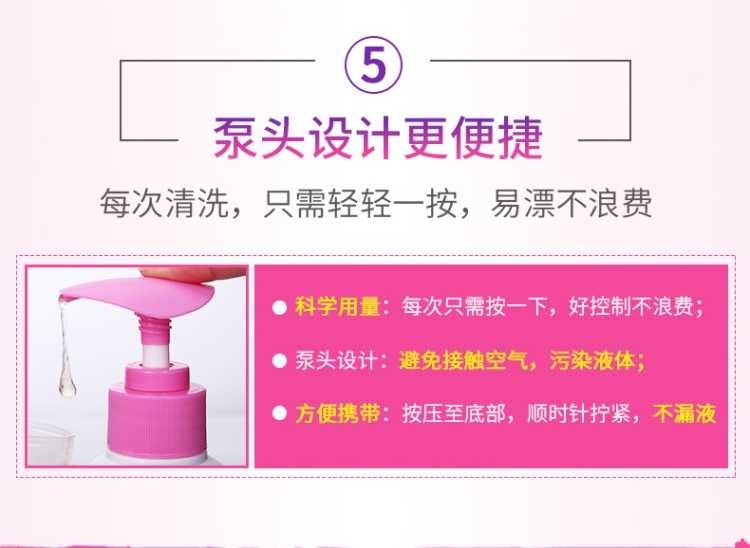 5

泵头设计更便捷

每次清洗，只需轻轻一按，易漂不浪费

● 科学用量：每次只需按一下，好控制不浪费；

● 泵头设计：避免接触空气，污染液体；

● 方便携带：按压至底部，顺时针拧紧，不漏液