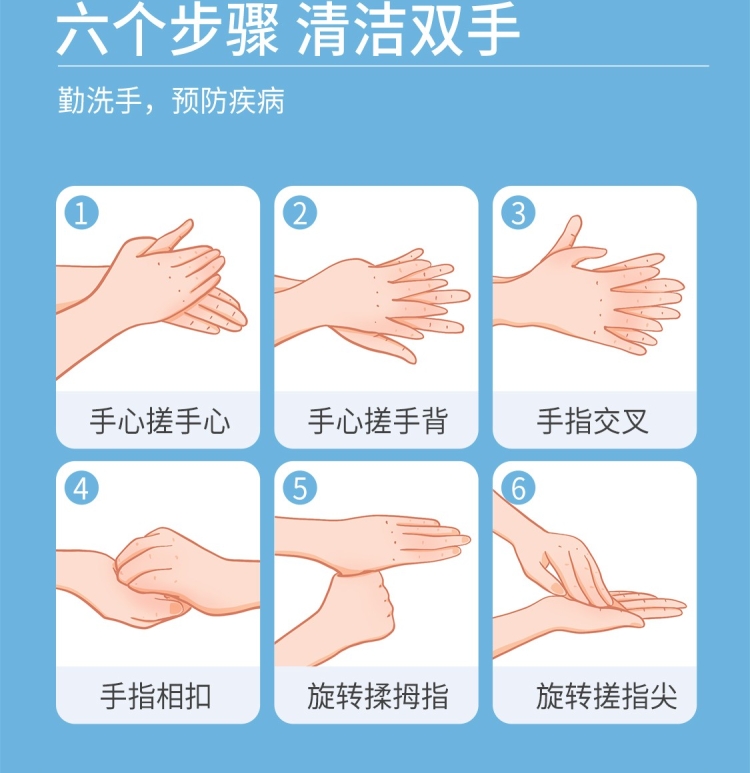 六个步骤 清洁双手

勤洗手，预防疾病

1
手心搓手心

2
手心搓手背

3
手指交叉

4
手指相扣

5
旋转揉拇指

6
旋转搓指尖